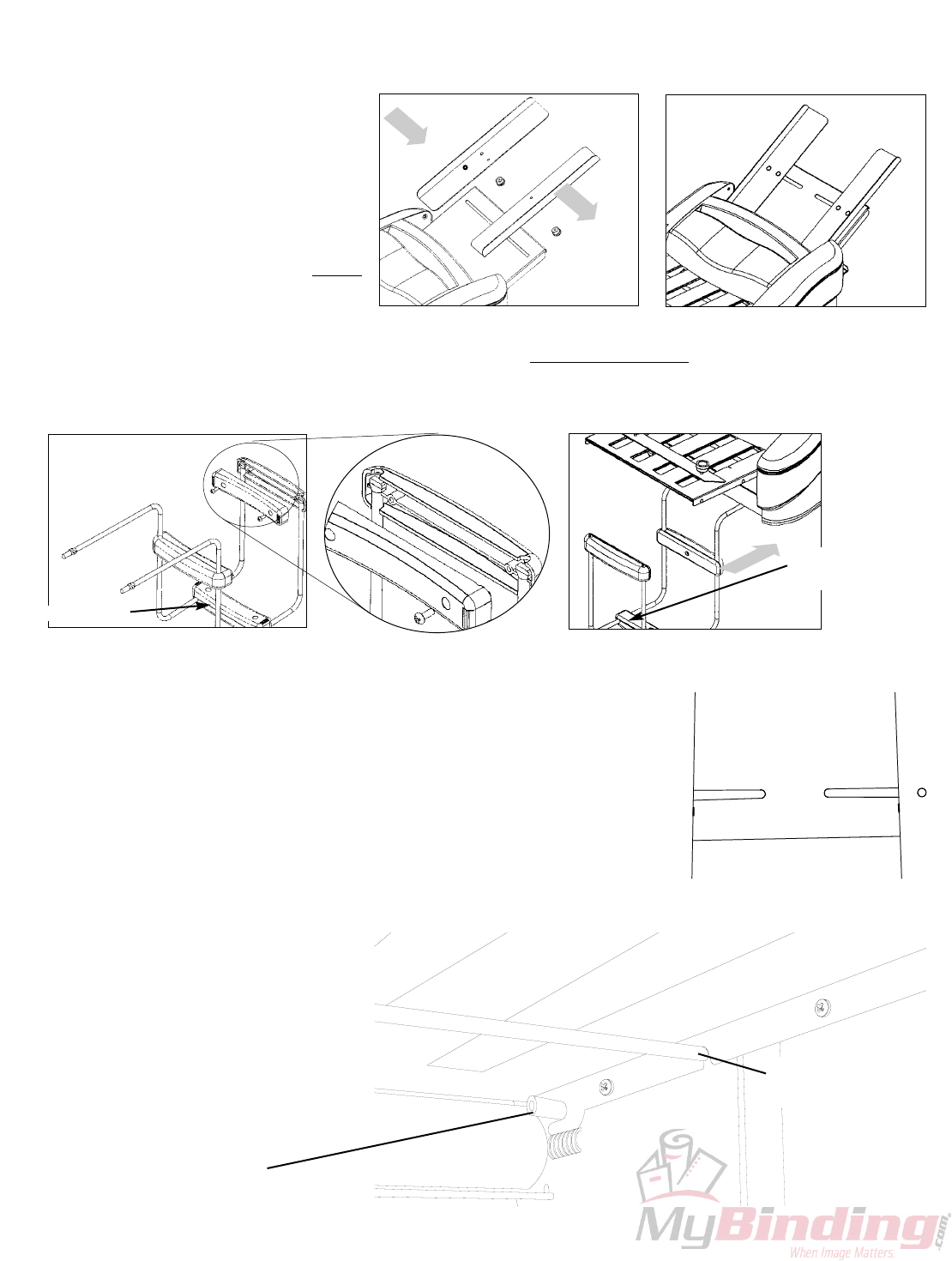 MyBinding.com
When Image Matters.