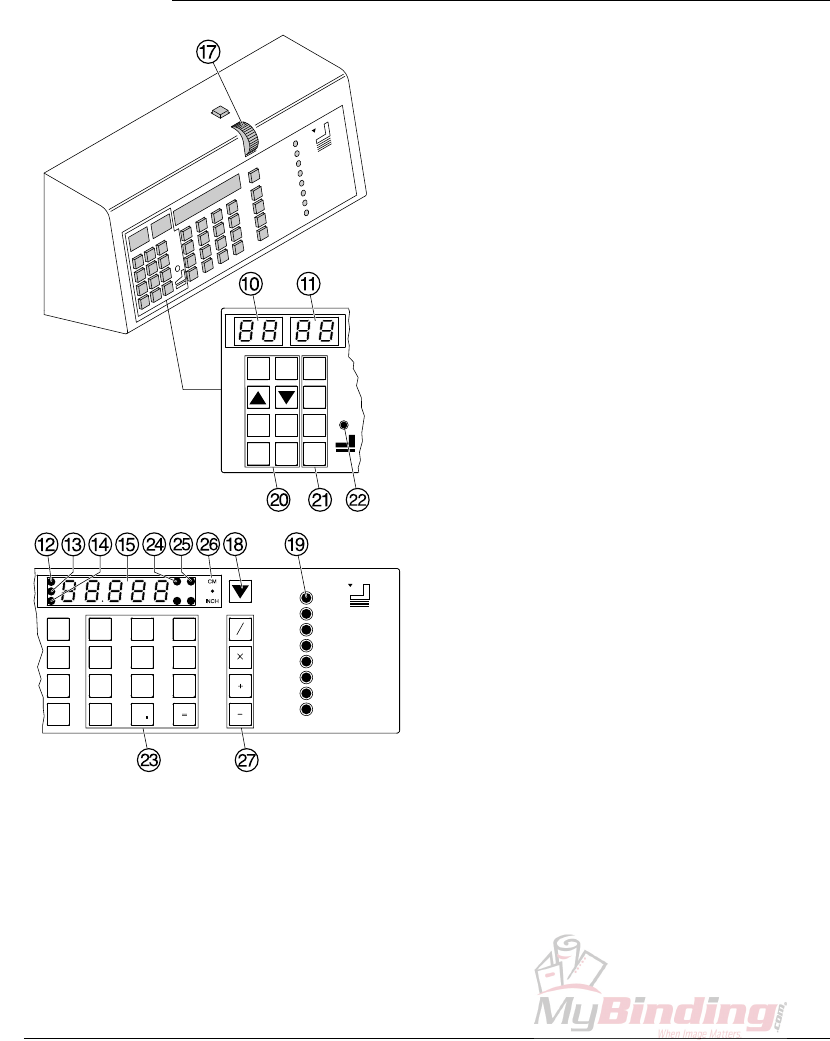 17

10 11

20 21 22

12 13 14 15 24 25 26 18 19

CM
INCH

/
×
+
−

.
=

23 27

MyBinding.com
When Image Matters