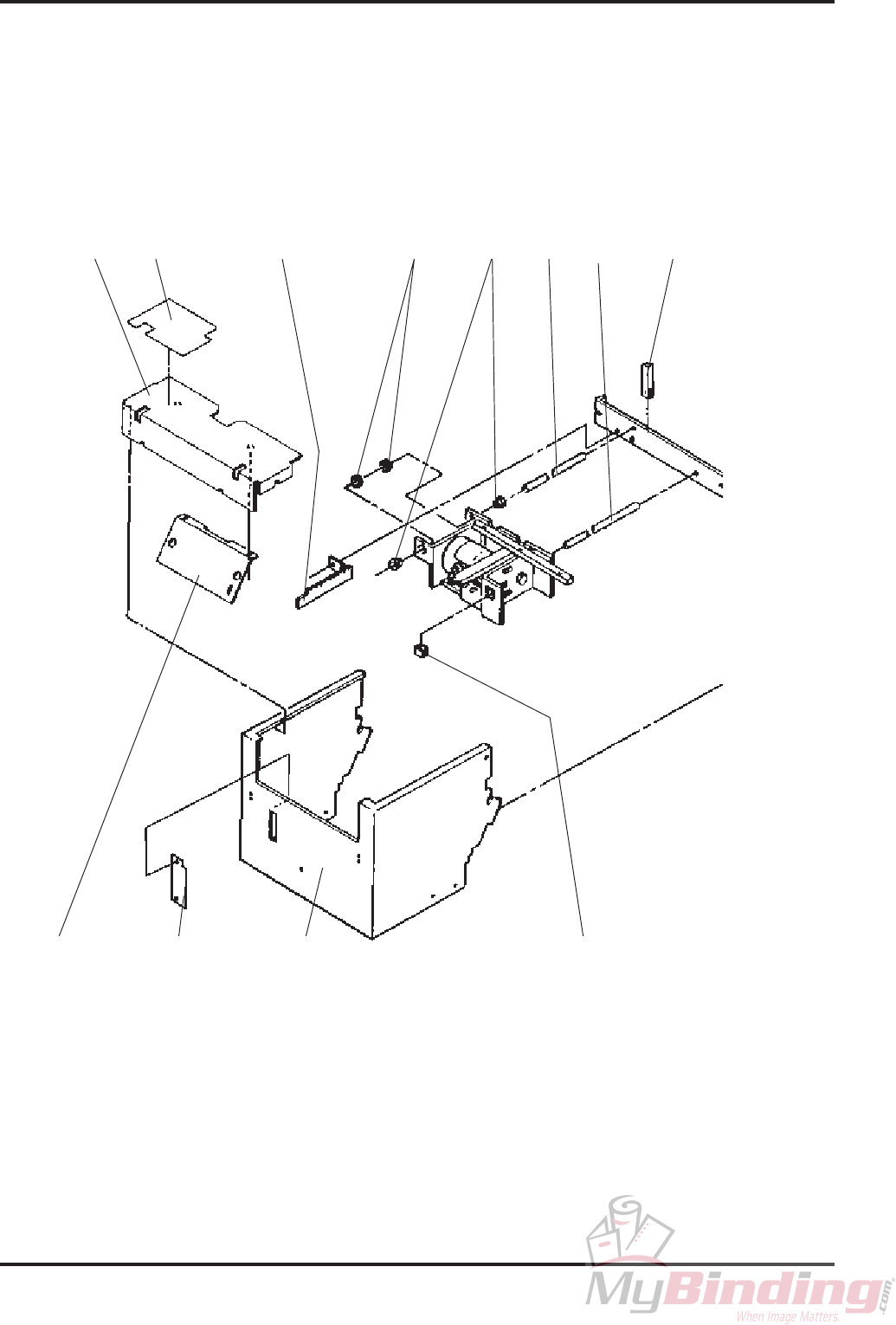 MyBinding.com
When Image Matters.