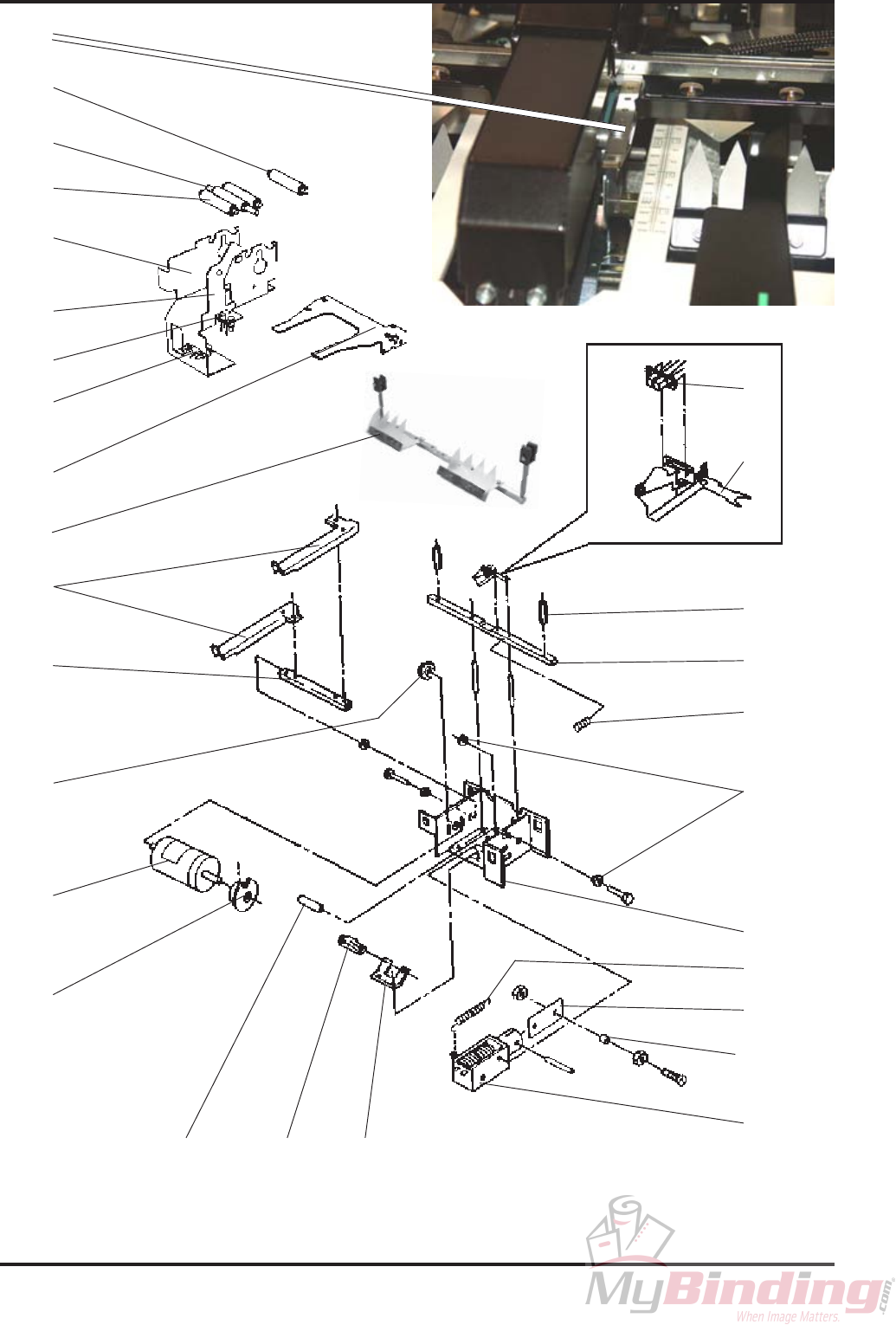 MyBinding.com
When Image Matters.