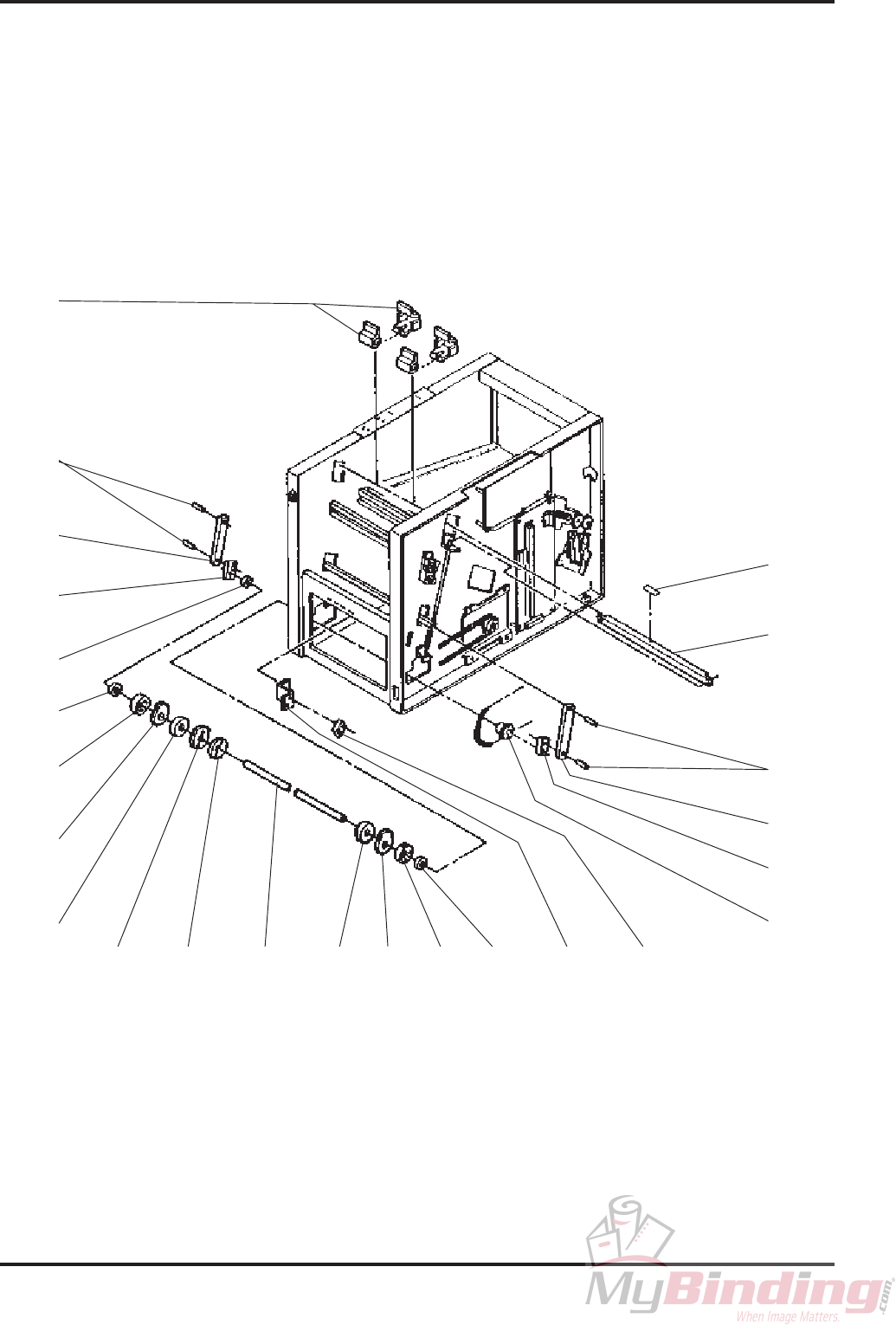 MyBinding.com
When Image Matters.