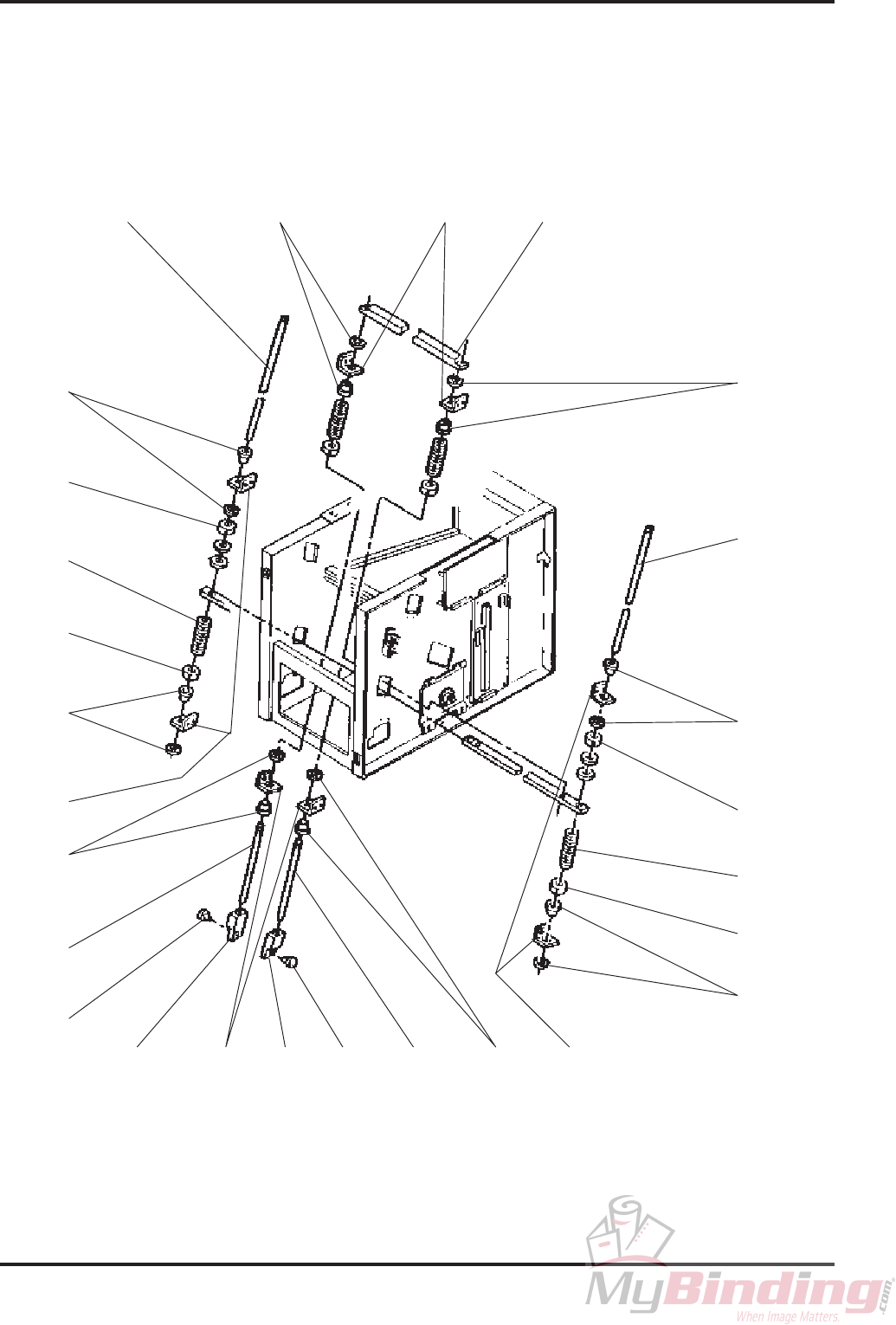 MyBinding.com
When Image Matters.