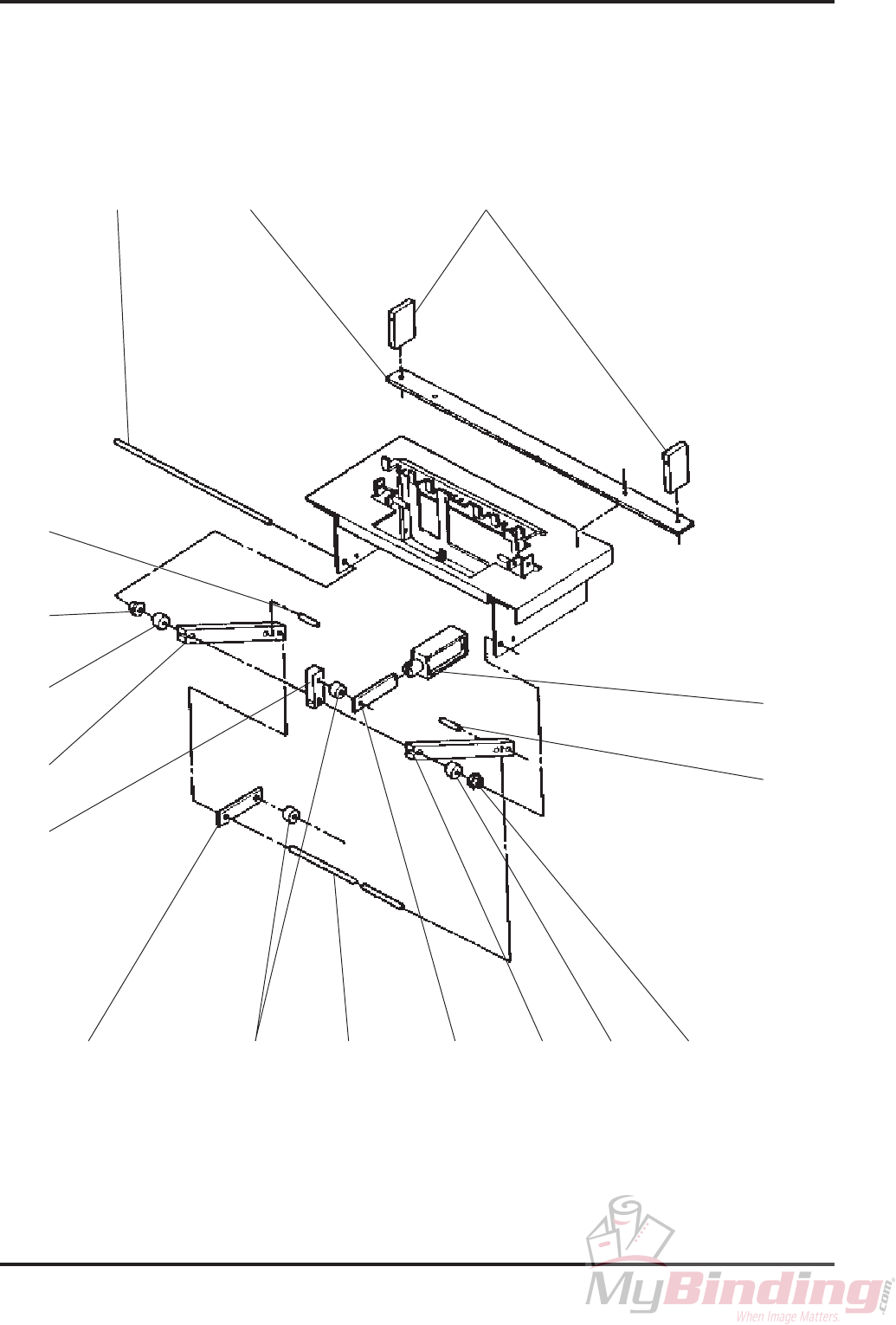 MyBinding.com
When Image Matters.