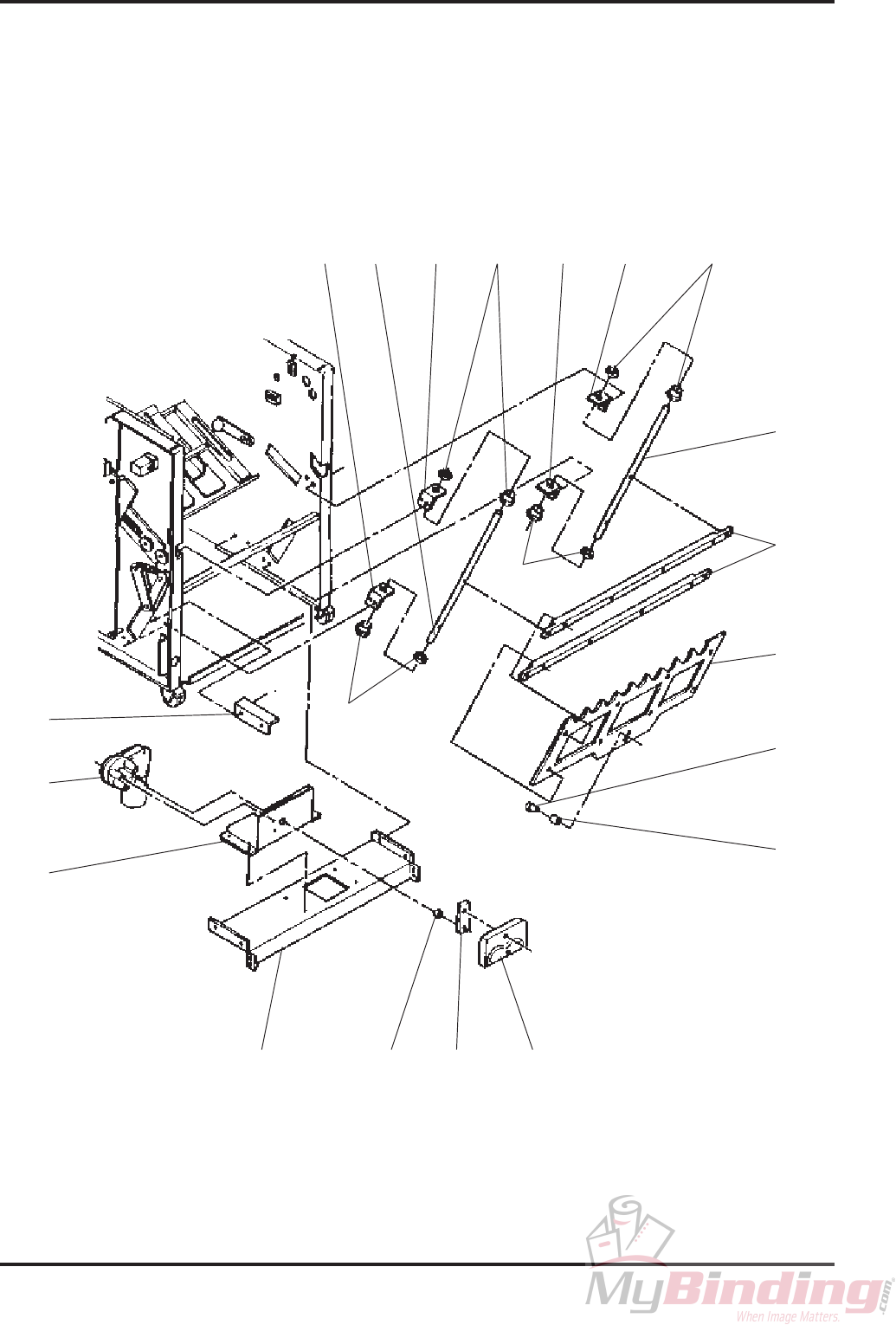 MyBinding.com
When Image Matters.