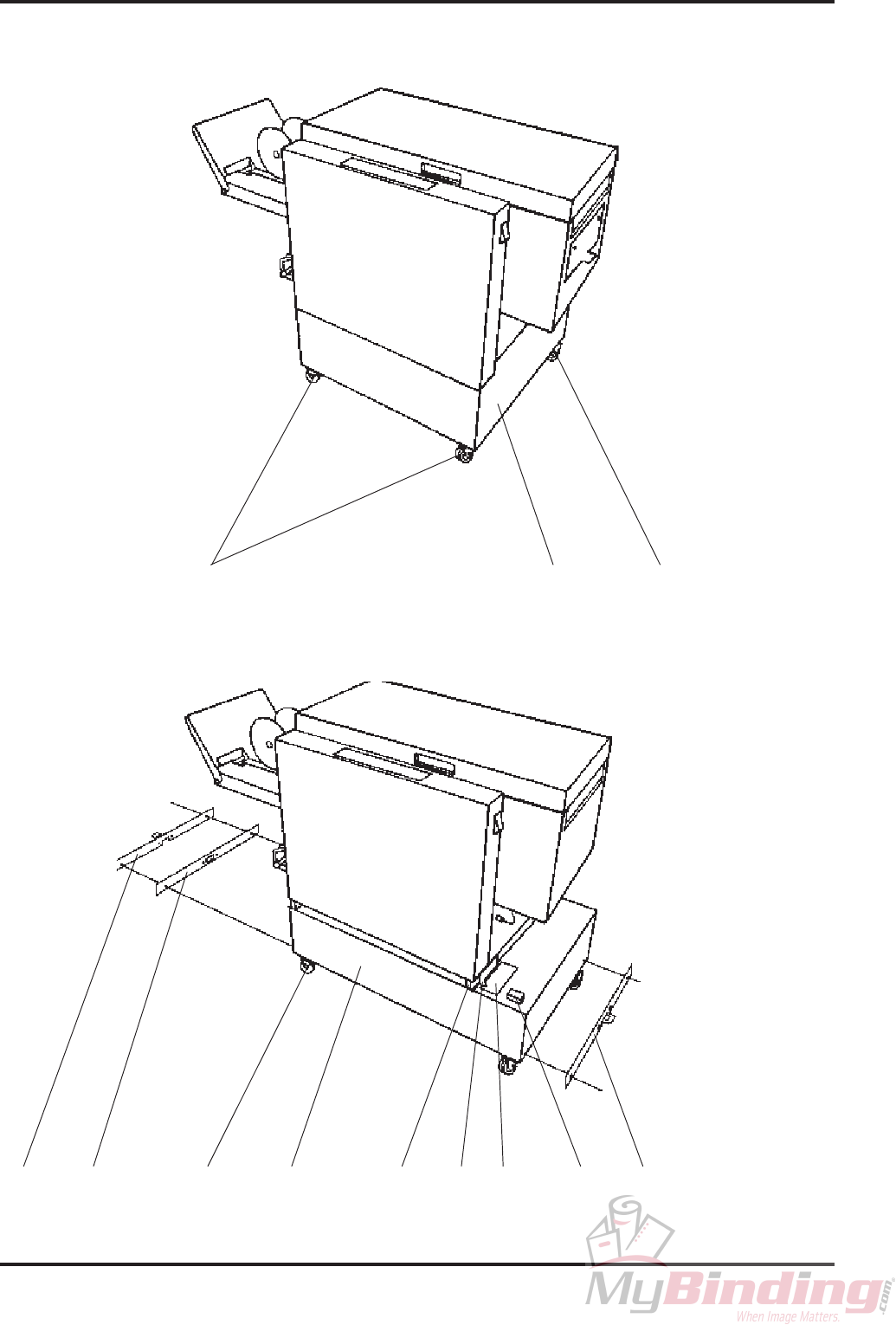 MyBinding.com
When Image Matters.