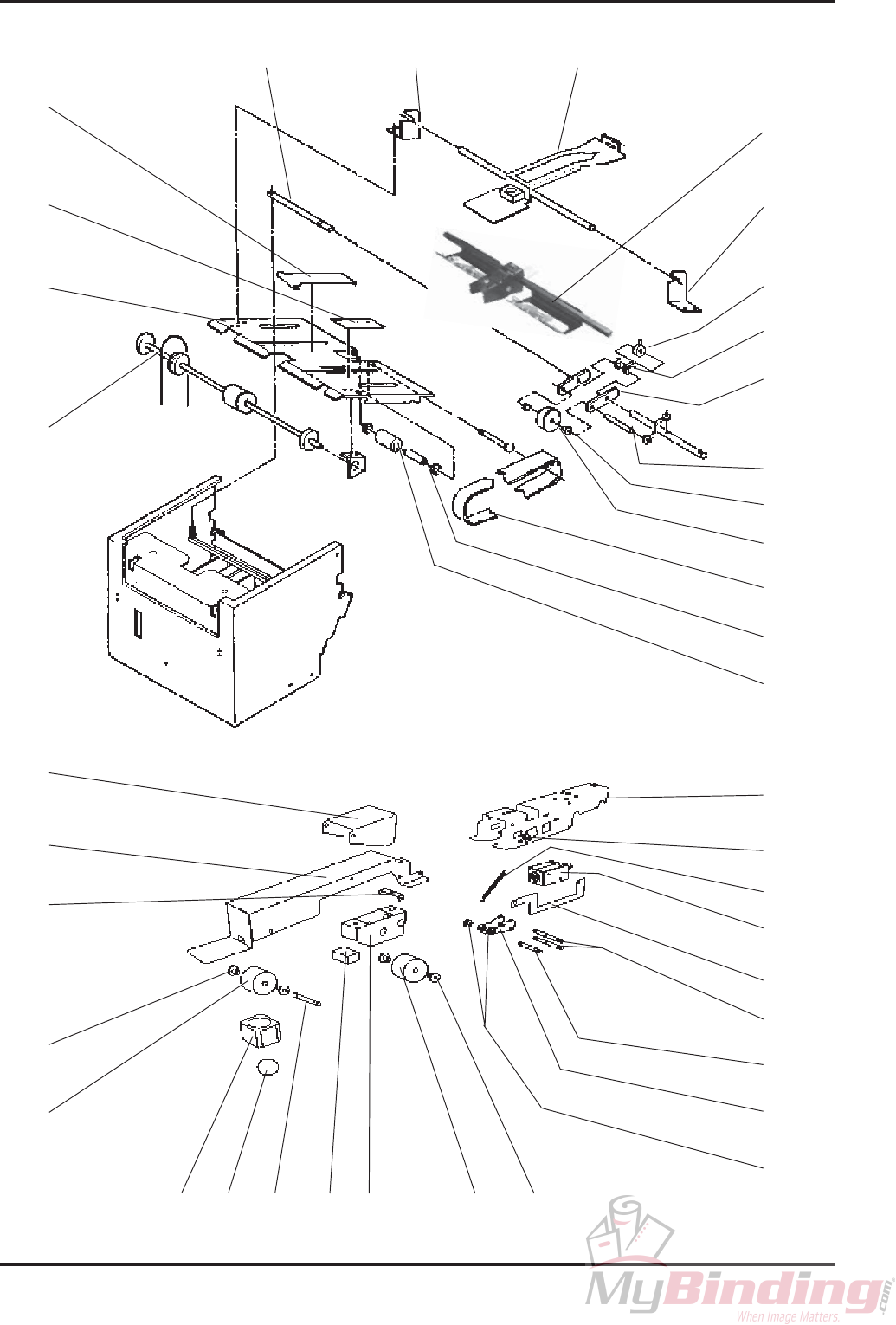 MyBinding.com
When Image Matters.