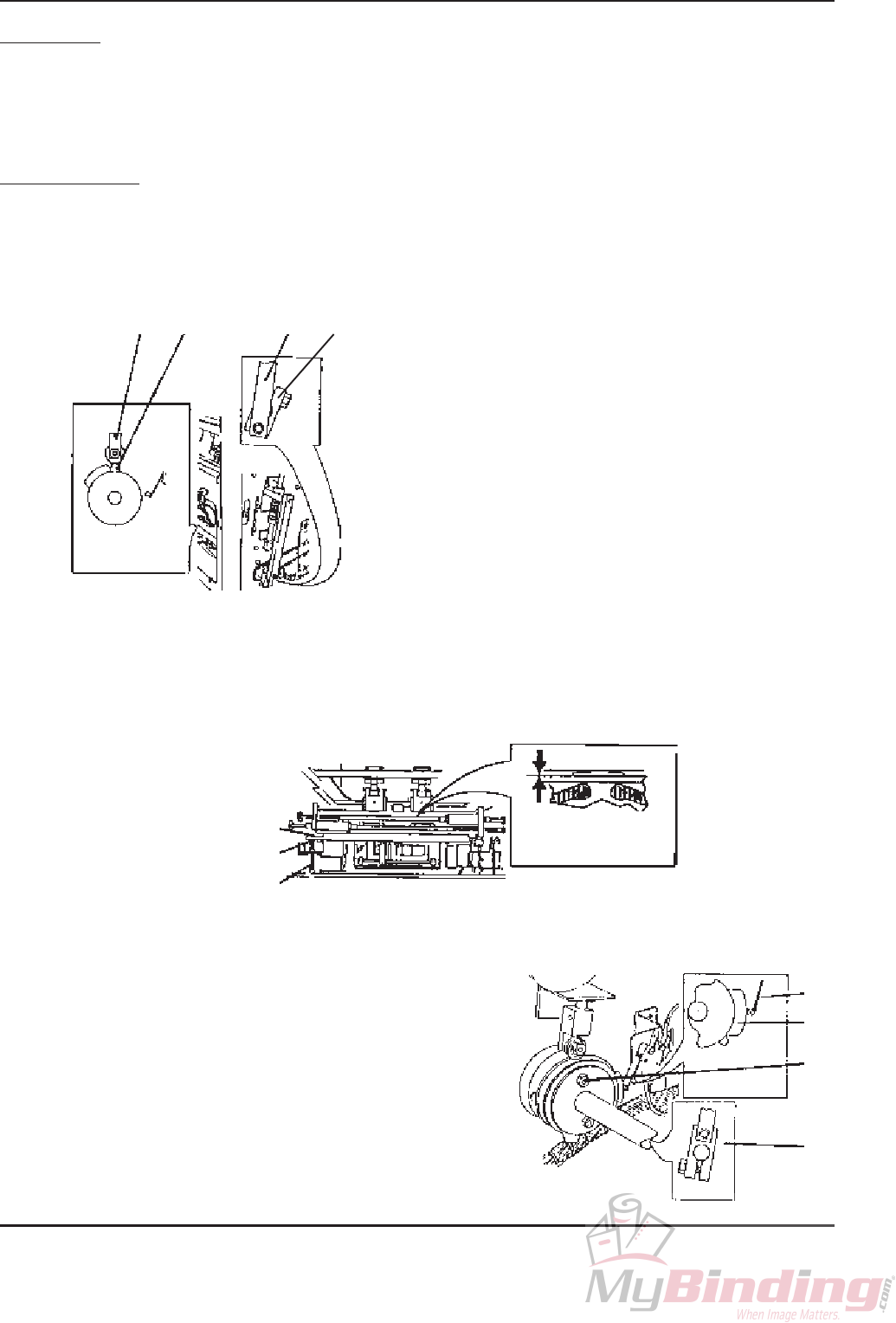 MyBinding.com
When Image Matters.