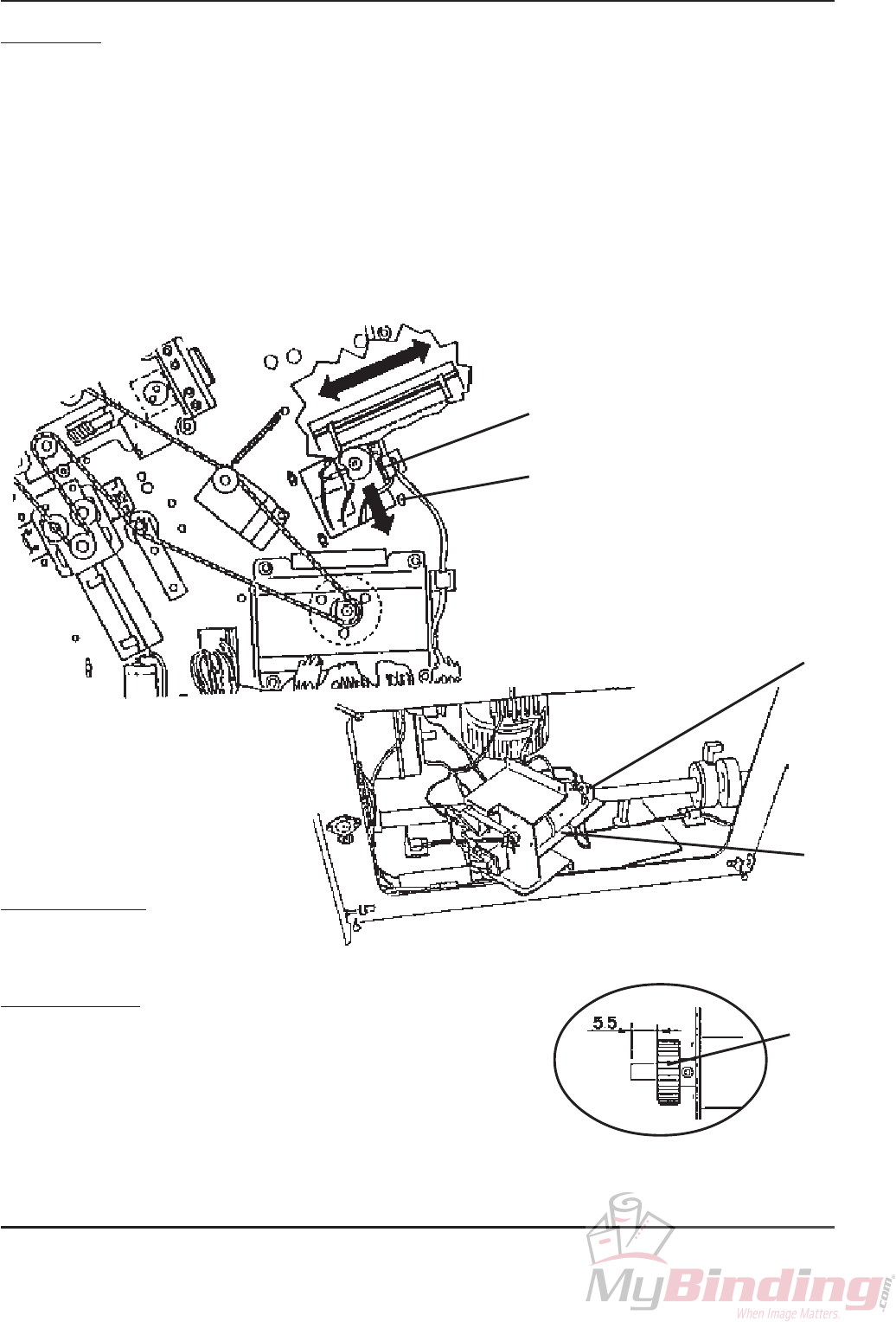 5.5

MyBinding.com
When Image Matters.