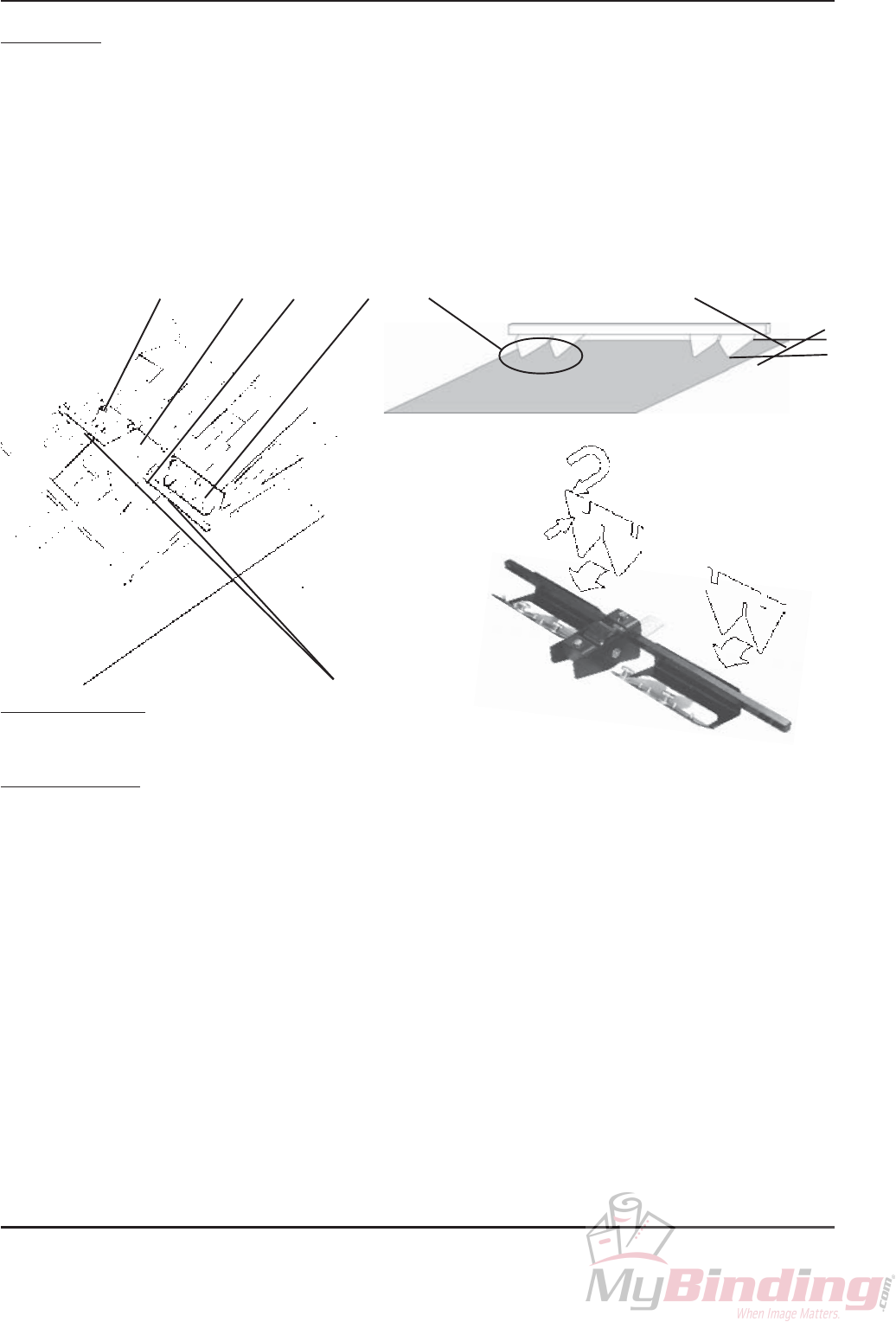 MyBinding.com
When Image Matters.