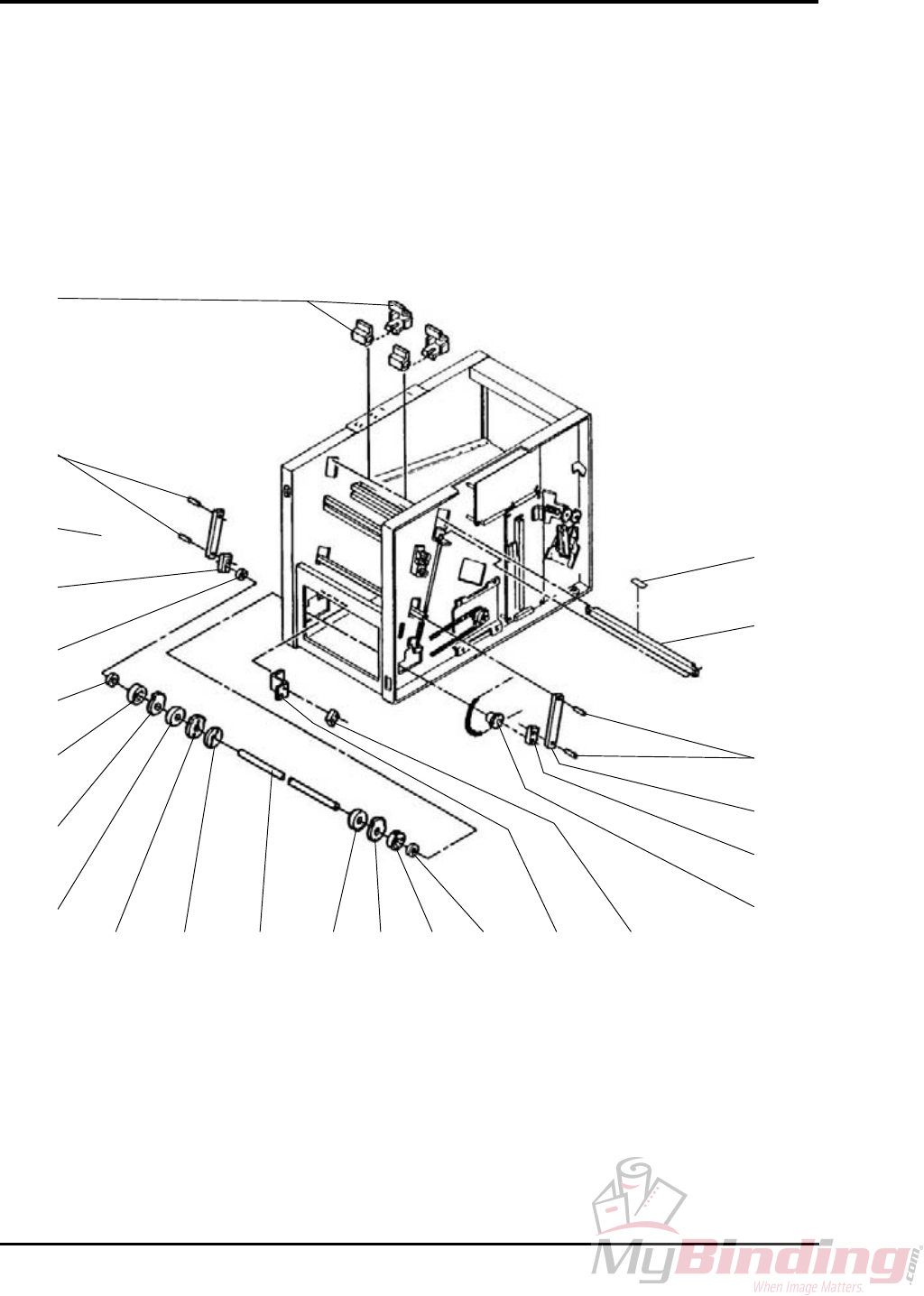 MyBinding.com
When Image Matters.