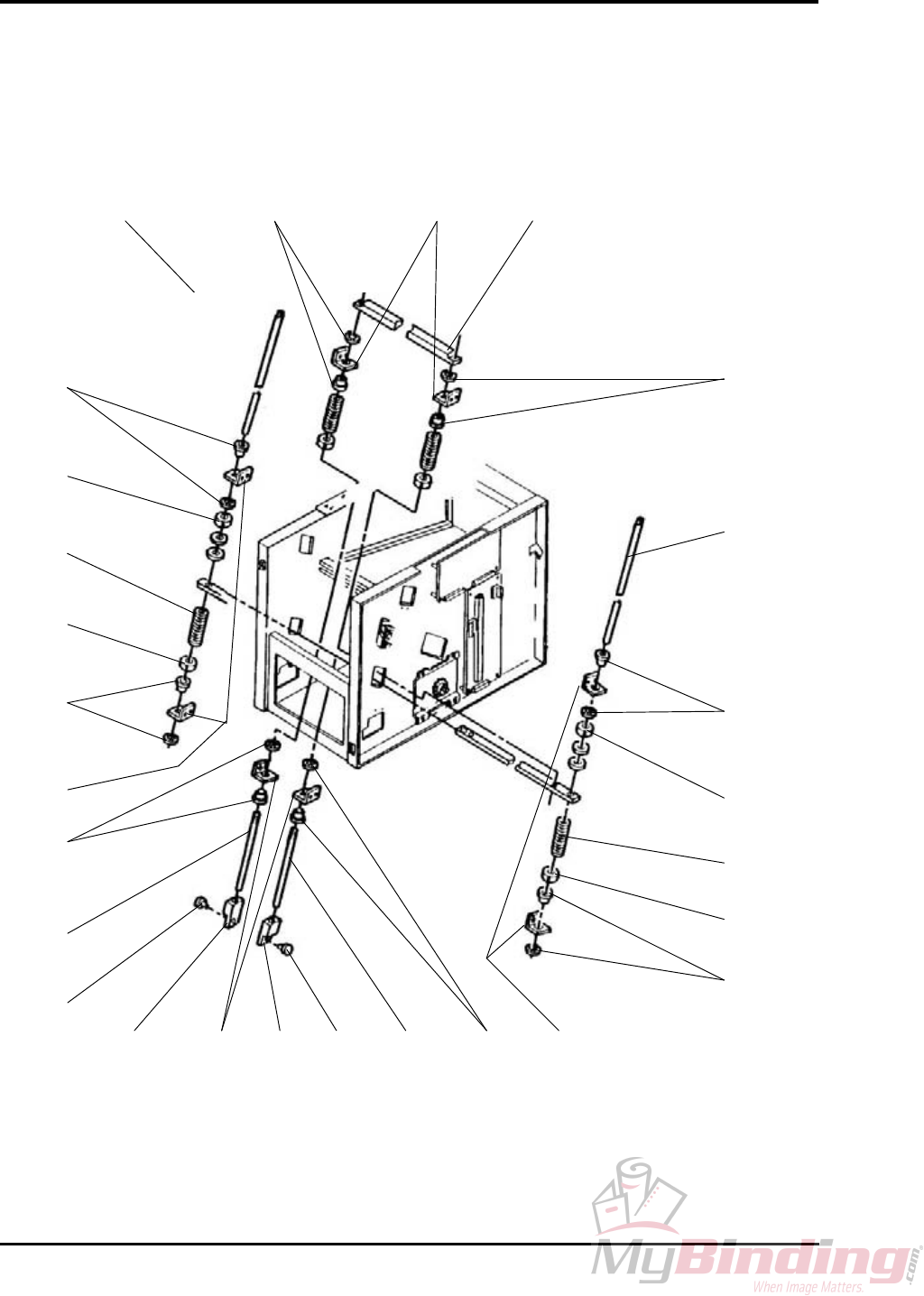 MyBinding.com
When Image Matters.