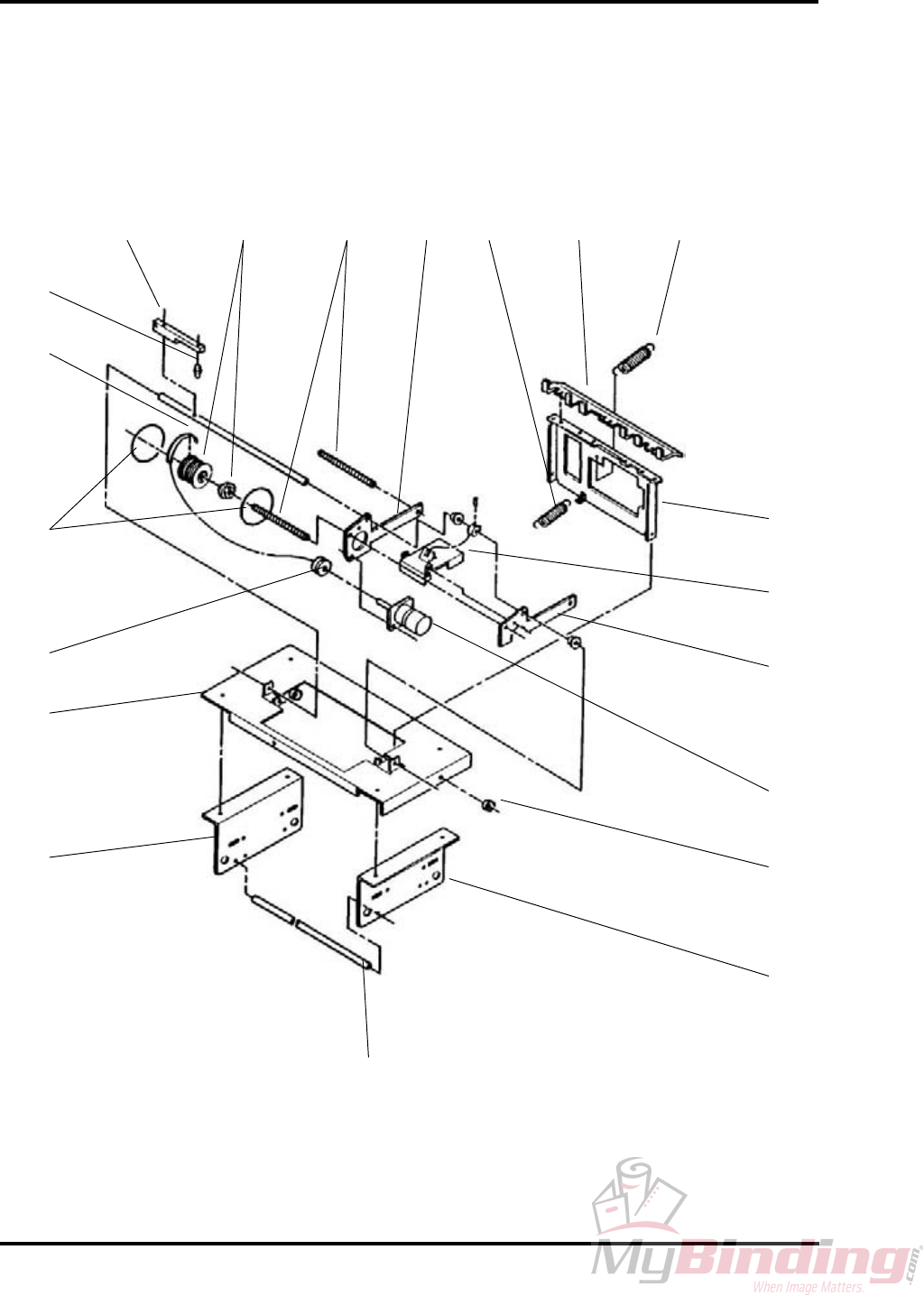 MyBinding.com
When Image Matters.