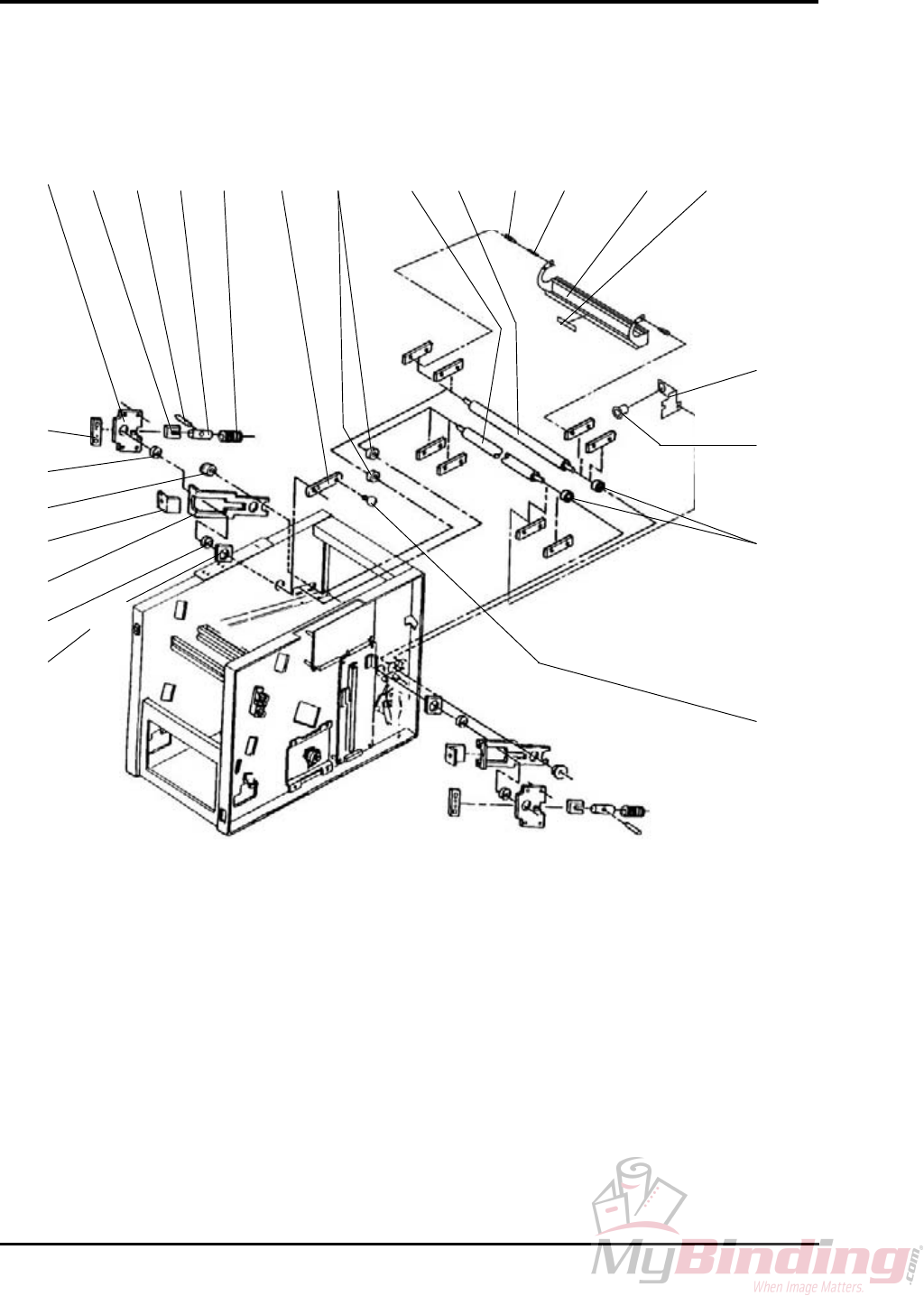 MyBinding.com
When Image Matters.