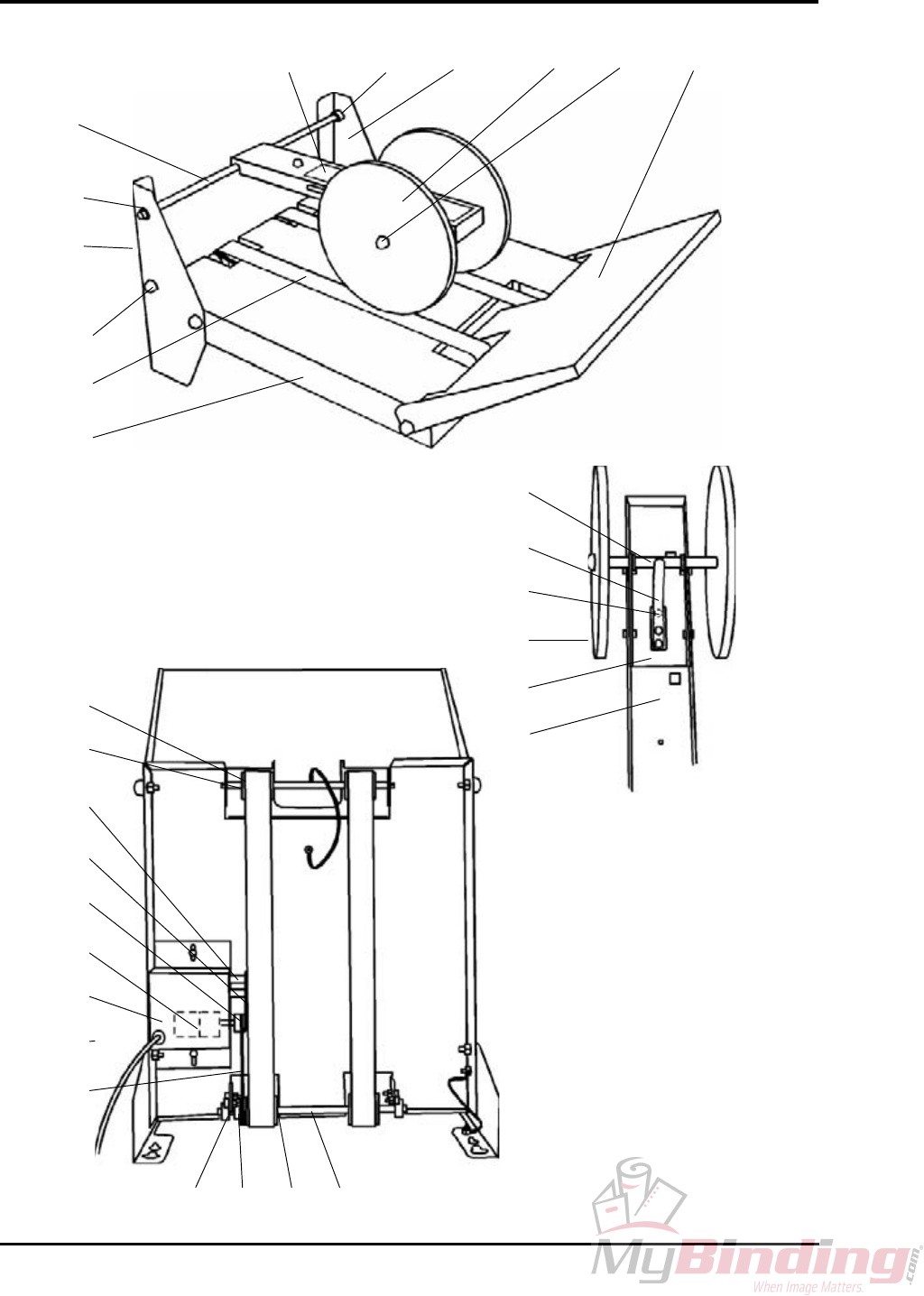 MyBinding.com
When Image Matters.