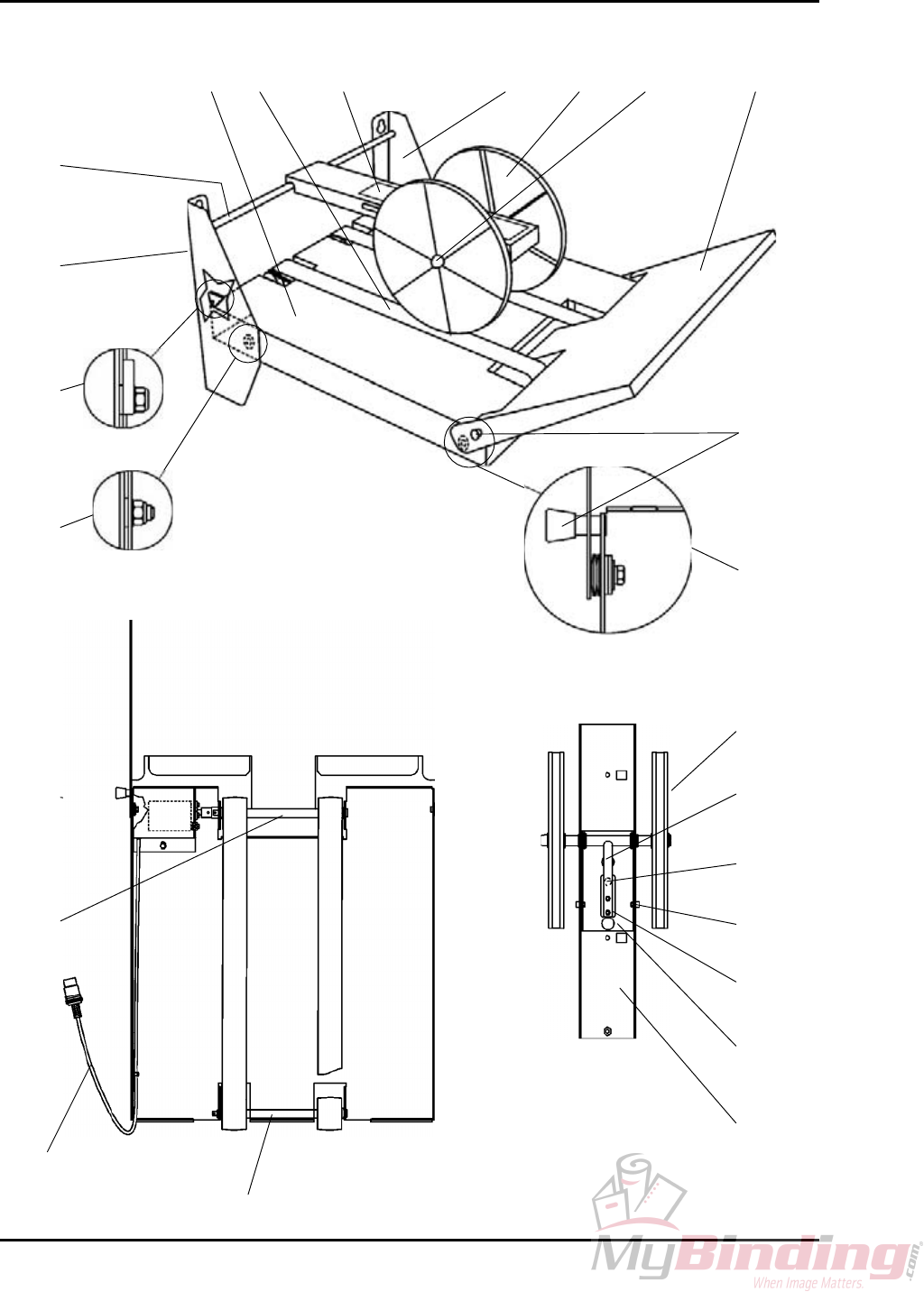 MyBinding.com
When Image Matters.