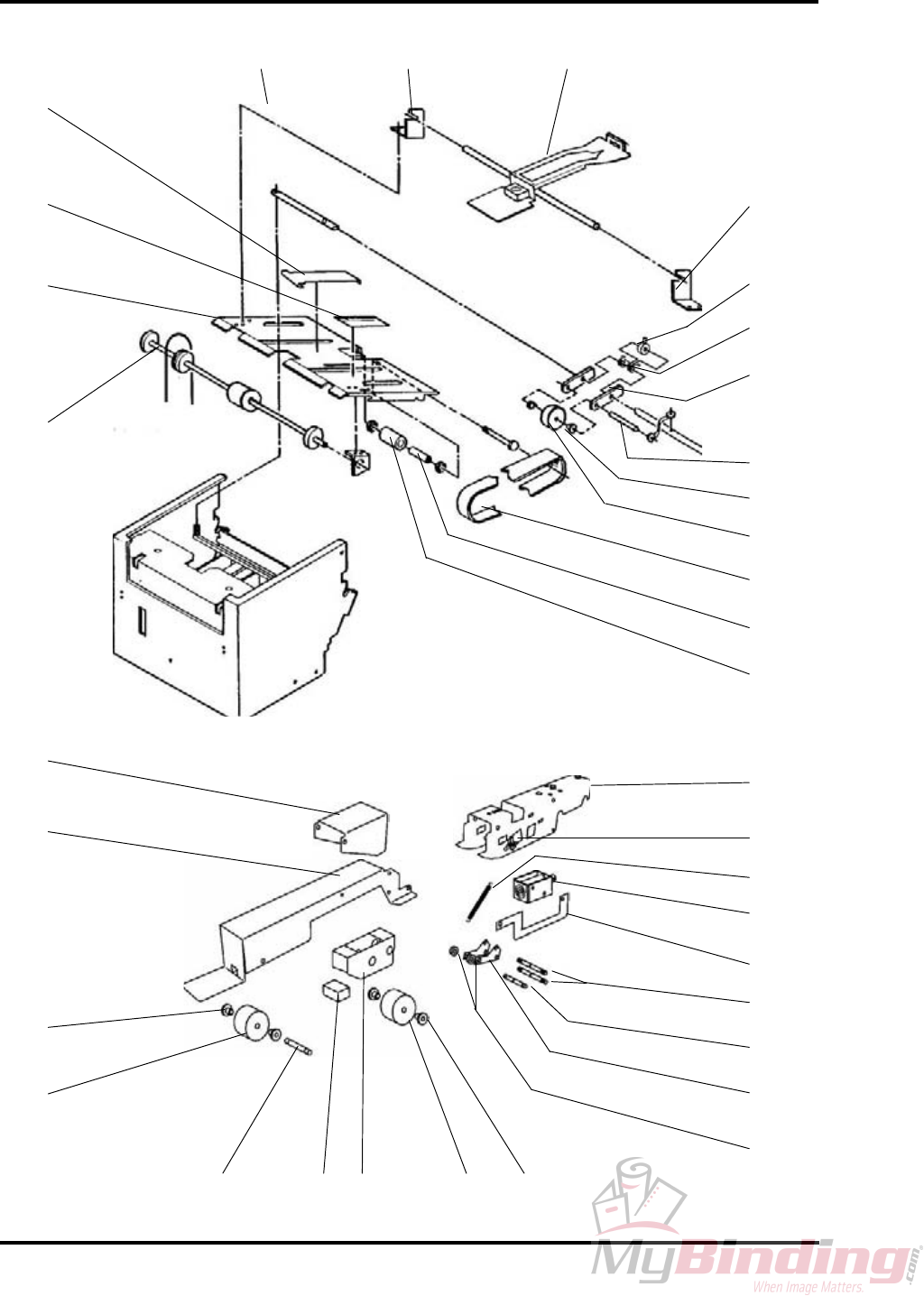 MyBinding.com
When Image Matters.