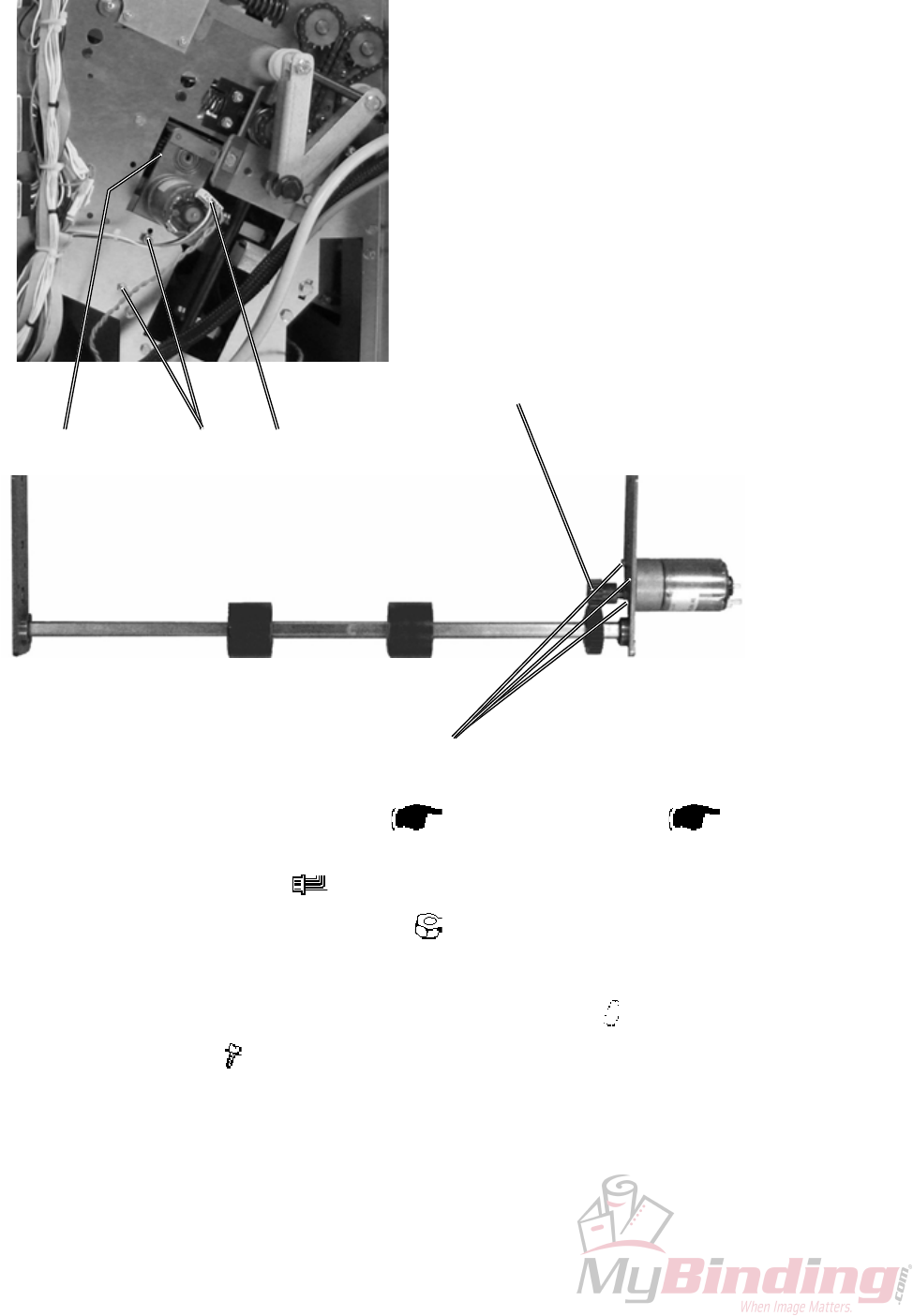 MyBinding.com
When Image Matters.