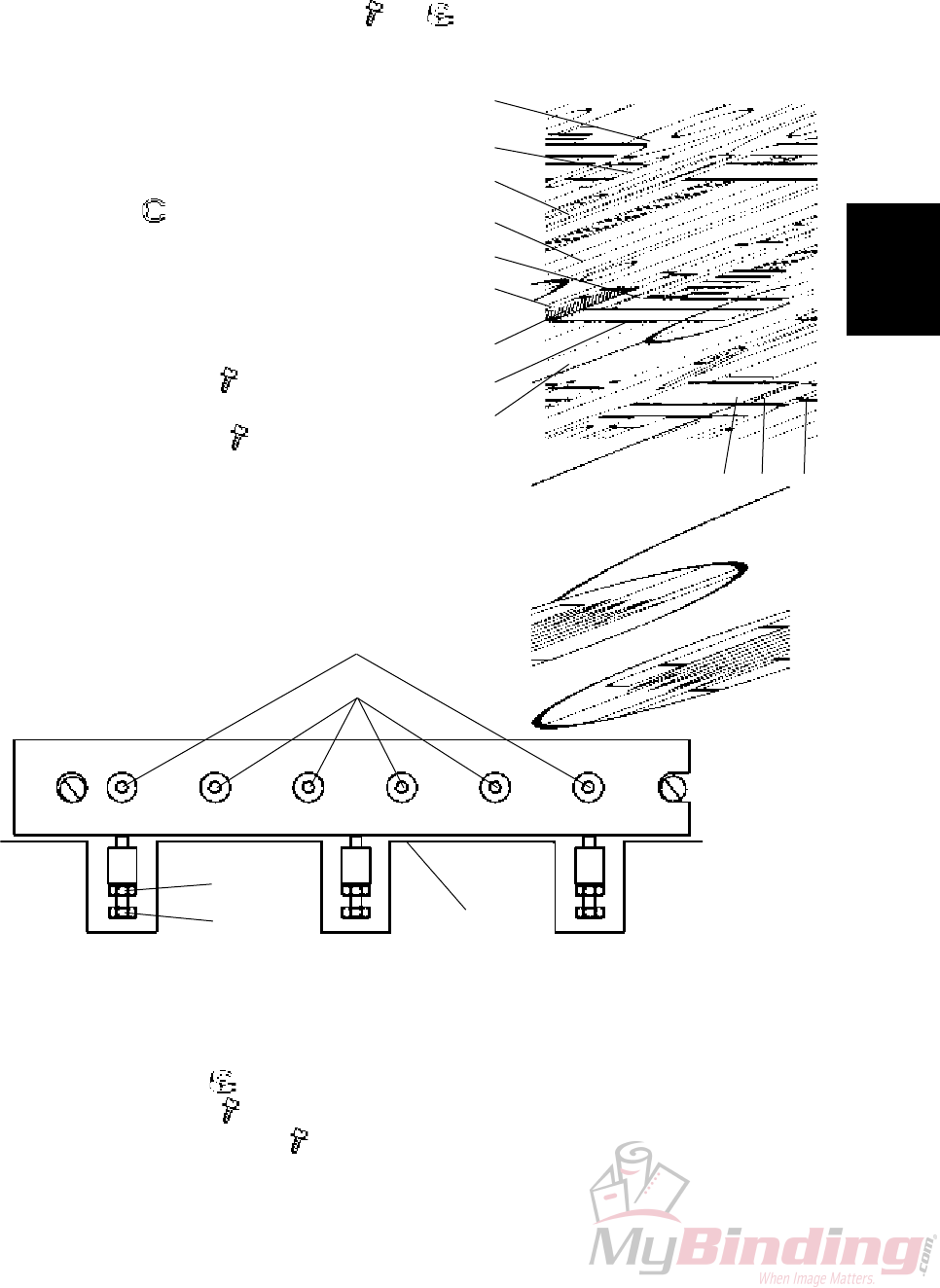 MyBinding.com
When Image Matters.