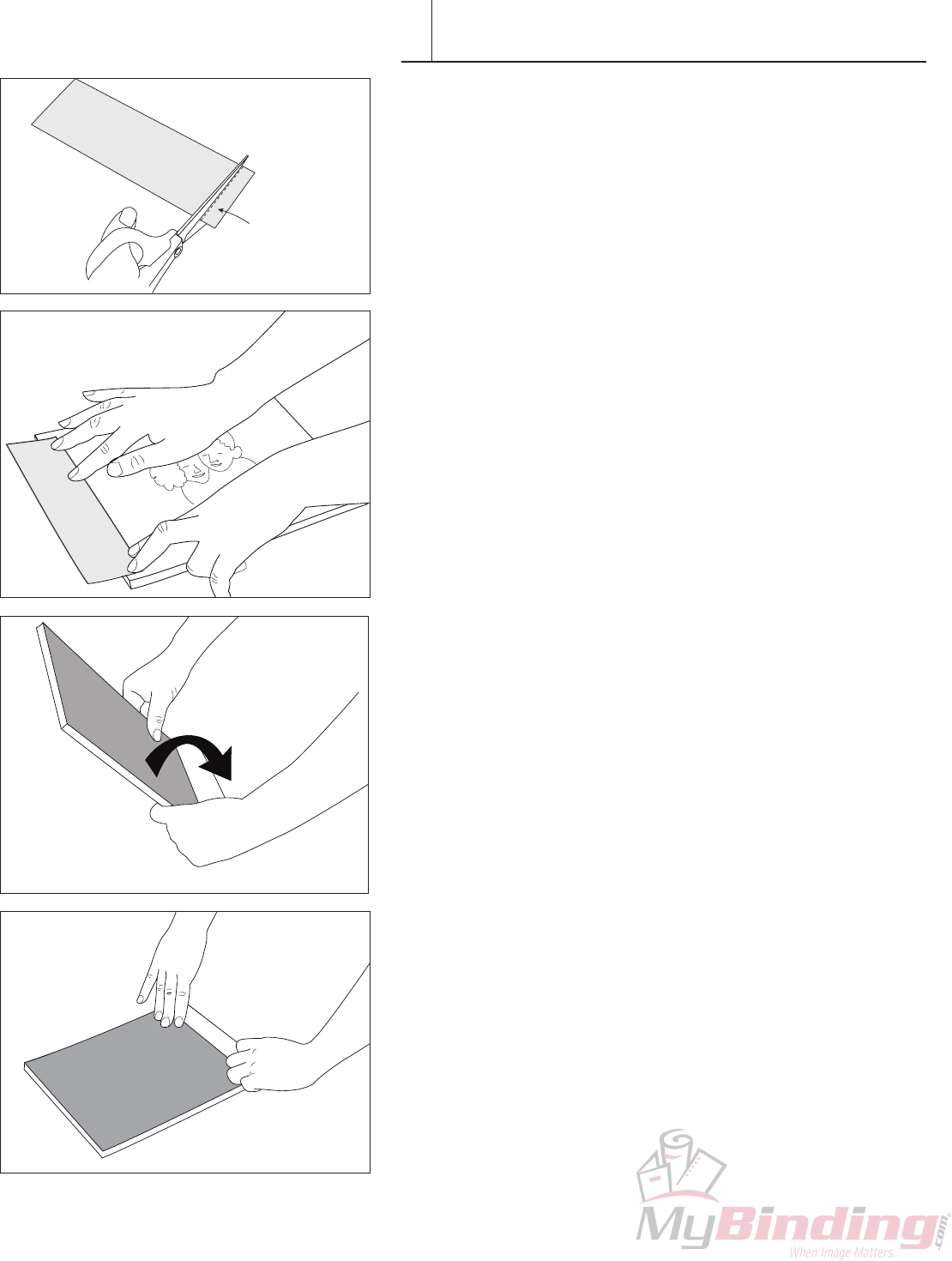 MyBinding.com
When Image Matters.