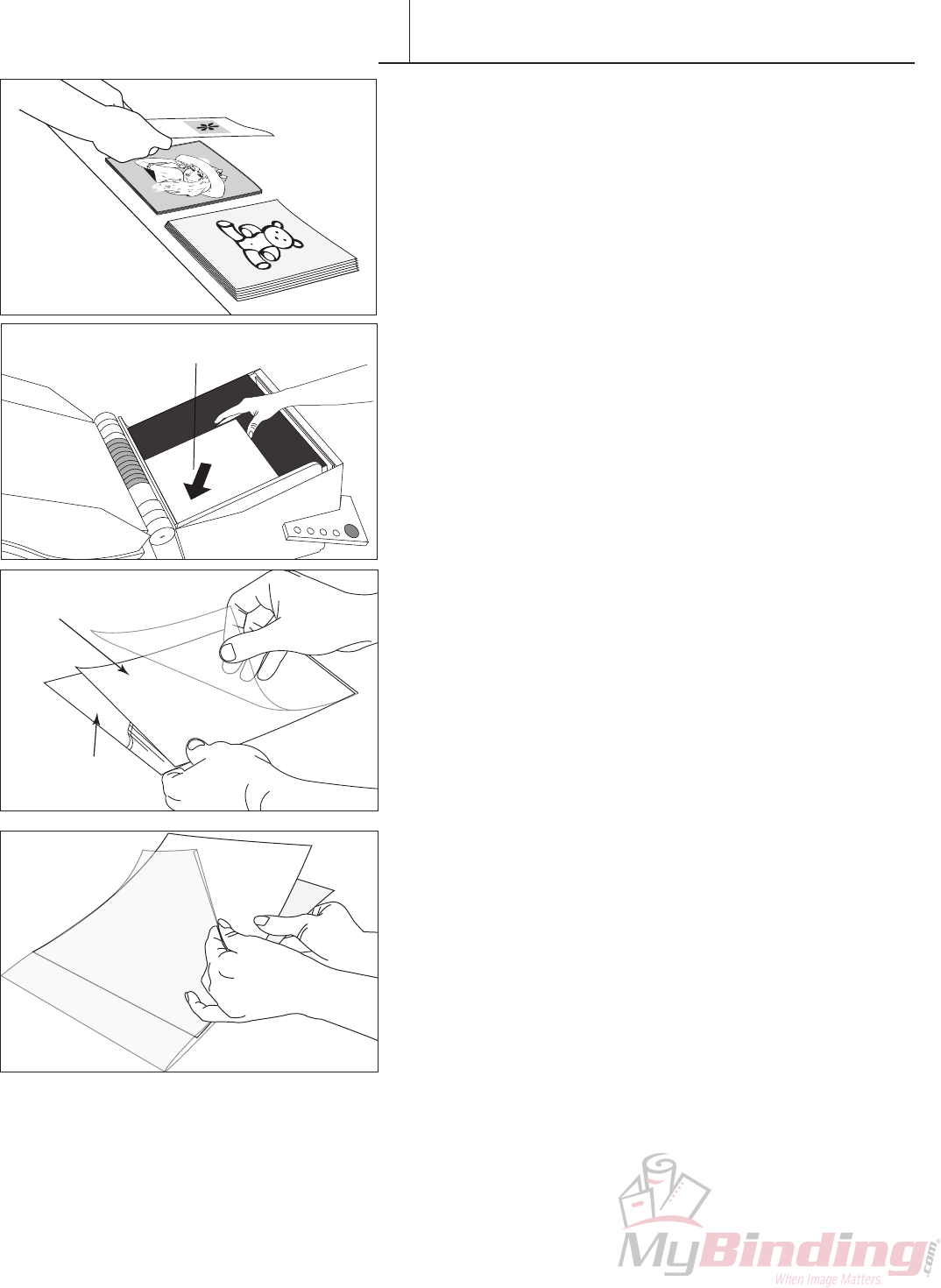 MyBinding.com
When Image Matters.