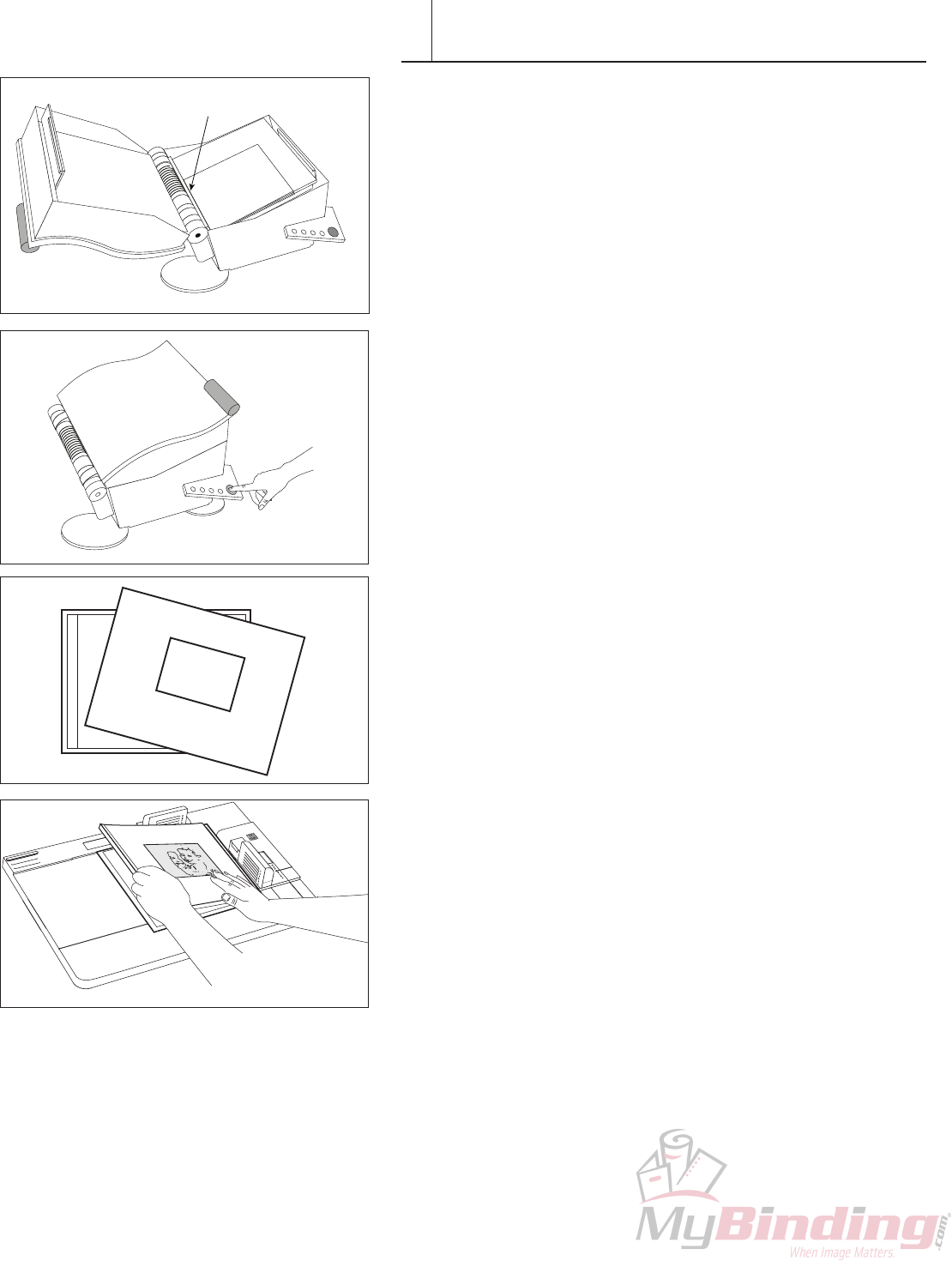 MyBinding.com
When Image Matters.