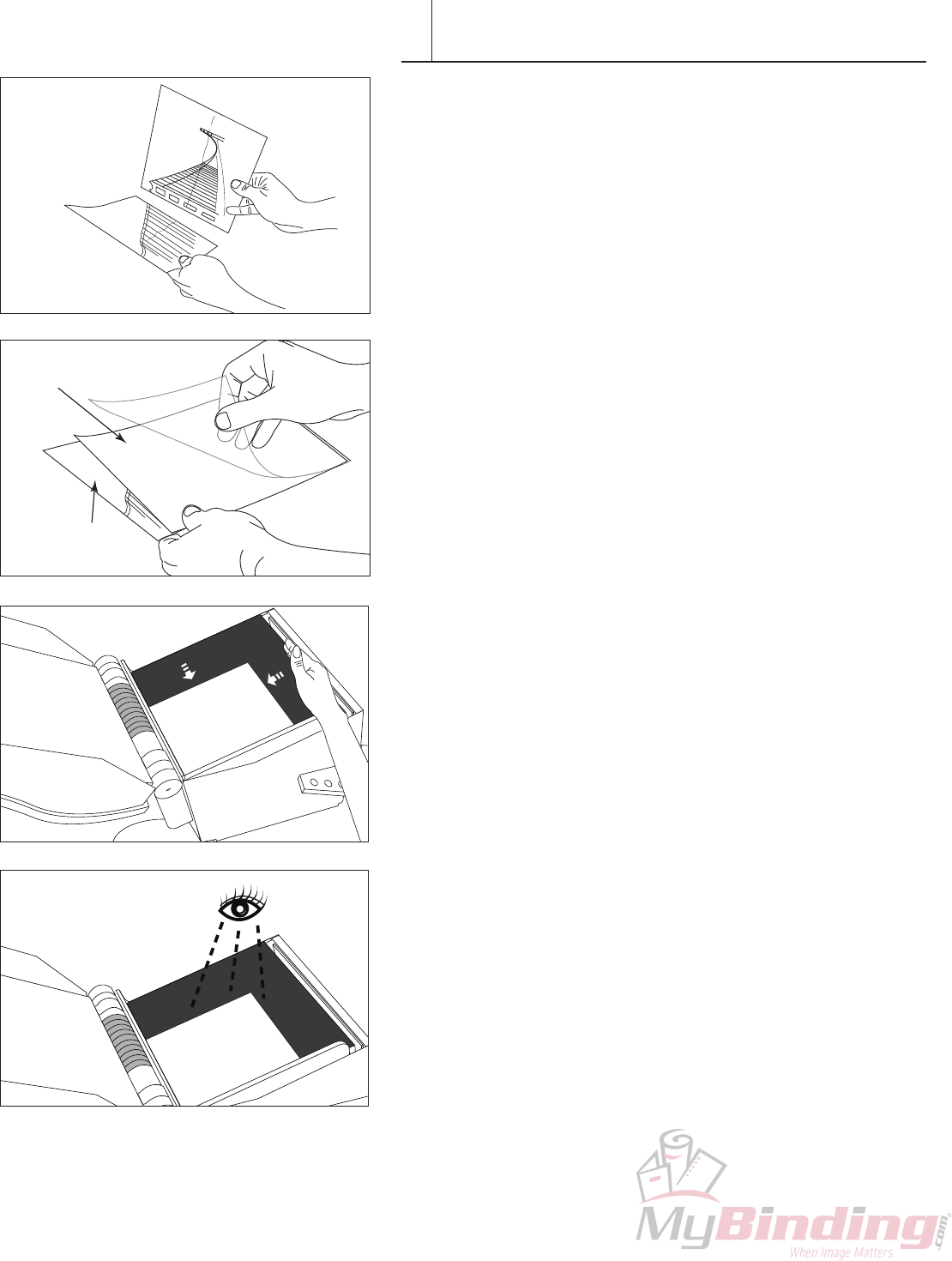 MyBinding.com
When Image Matters.