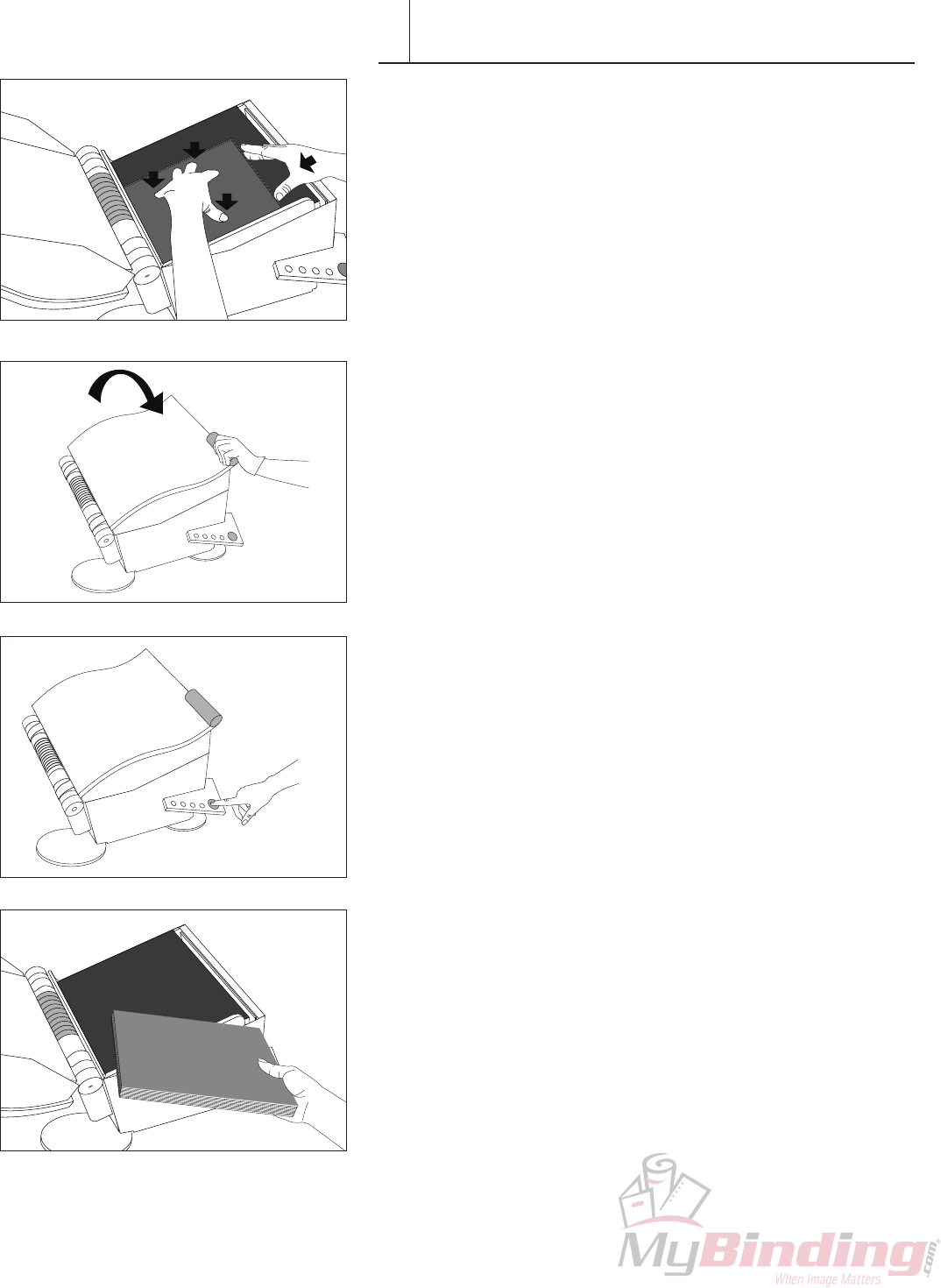 MyBinding.com
When Image Matters.