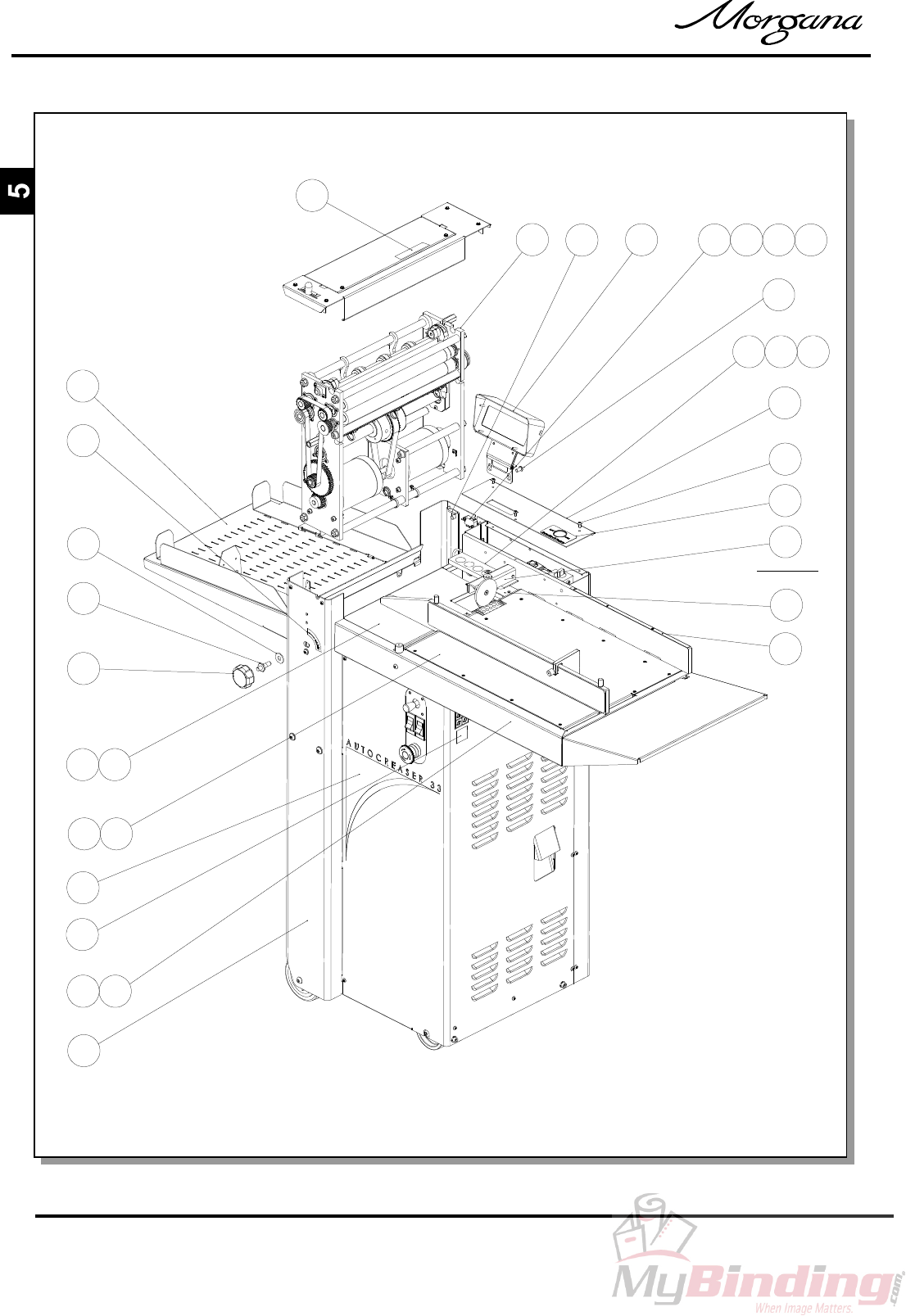 Morgana

5

AUTOCREASER 33

MyBinding.com
When Image Matters.