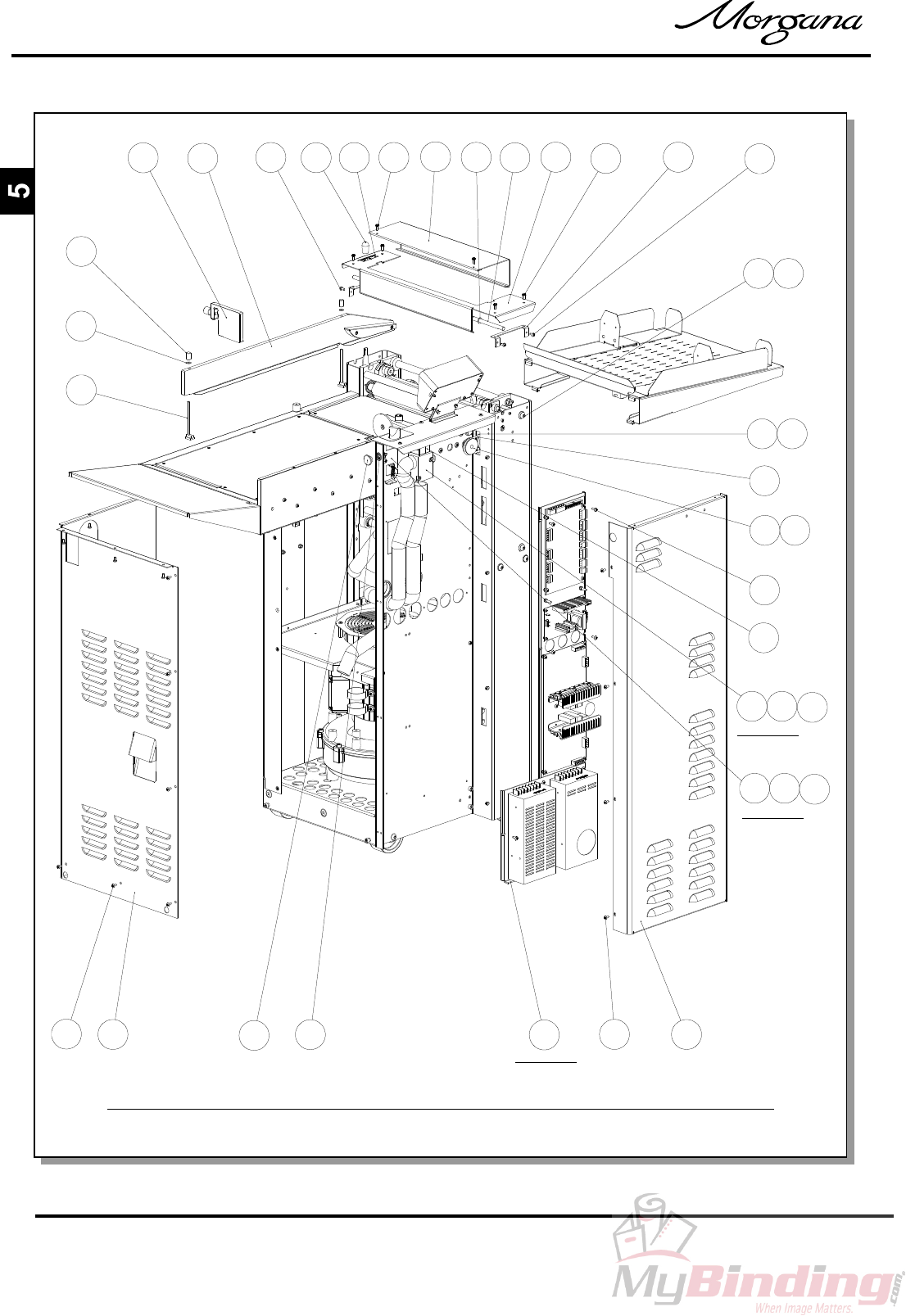 Morgana

5

MyBinding.com
When Image Matters.