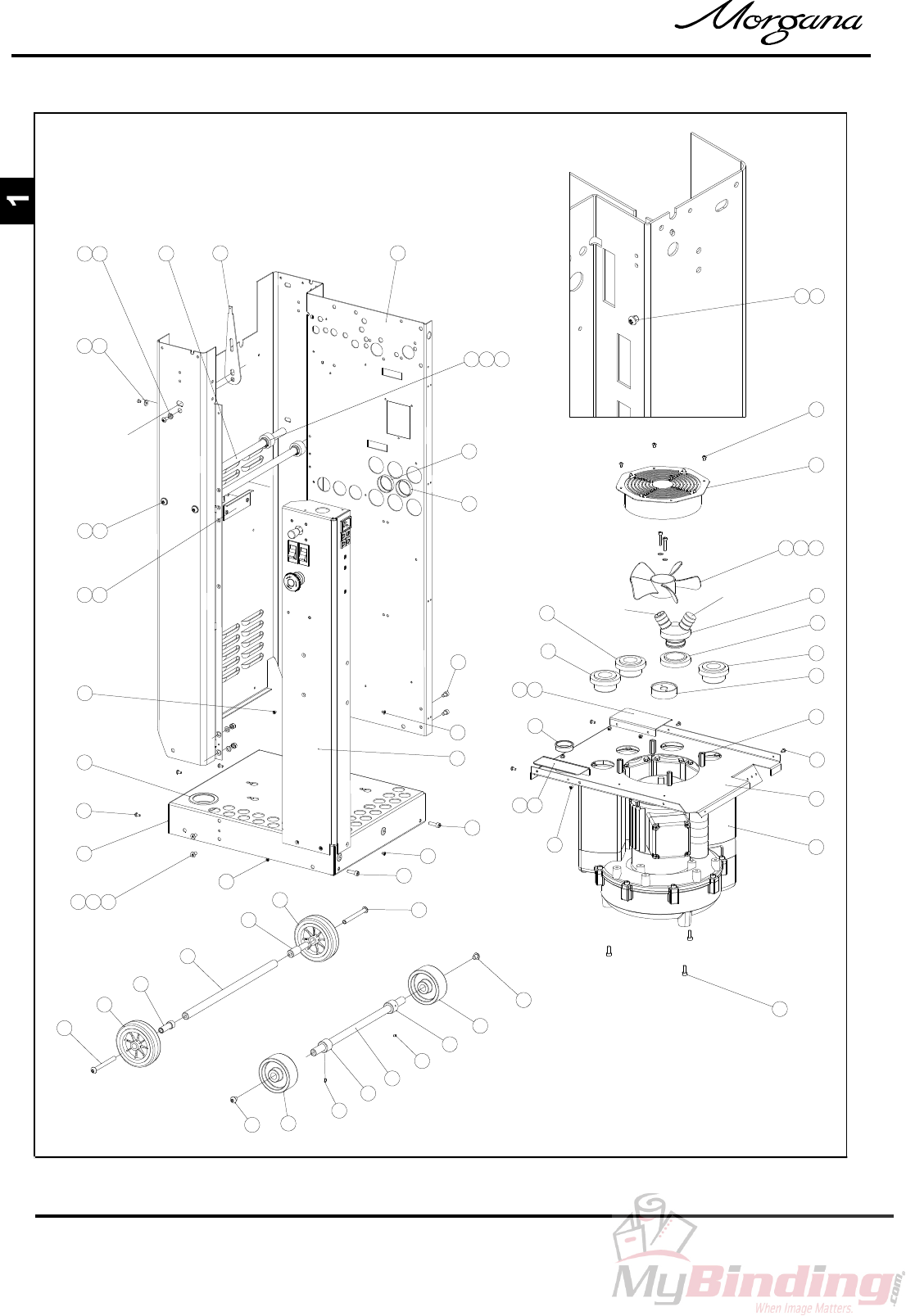 Morgana

1

MyBinding.com
When Image Matters.