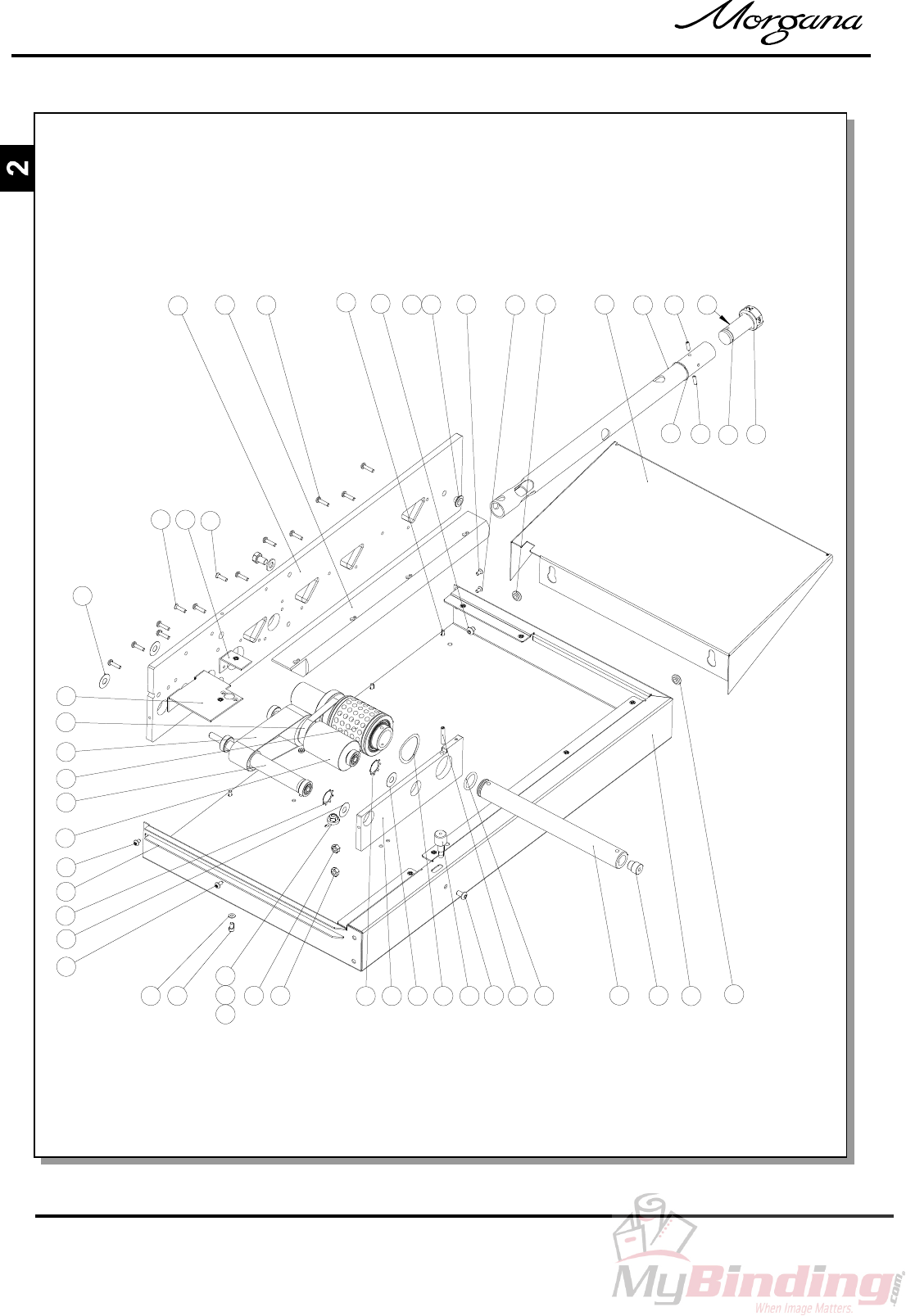 Morgana

2

MyBinding.com
When Image Matters.