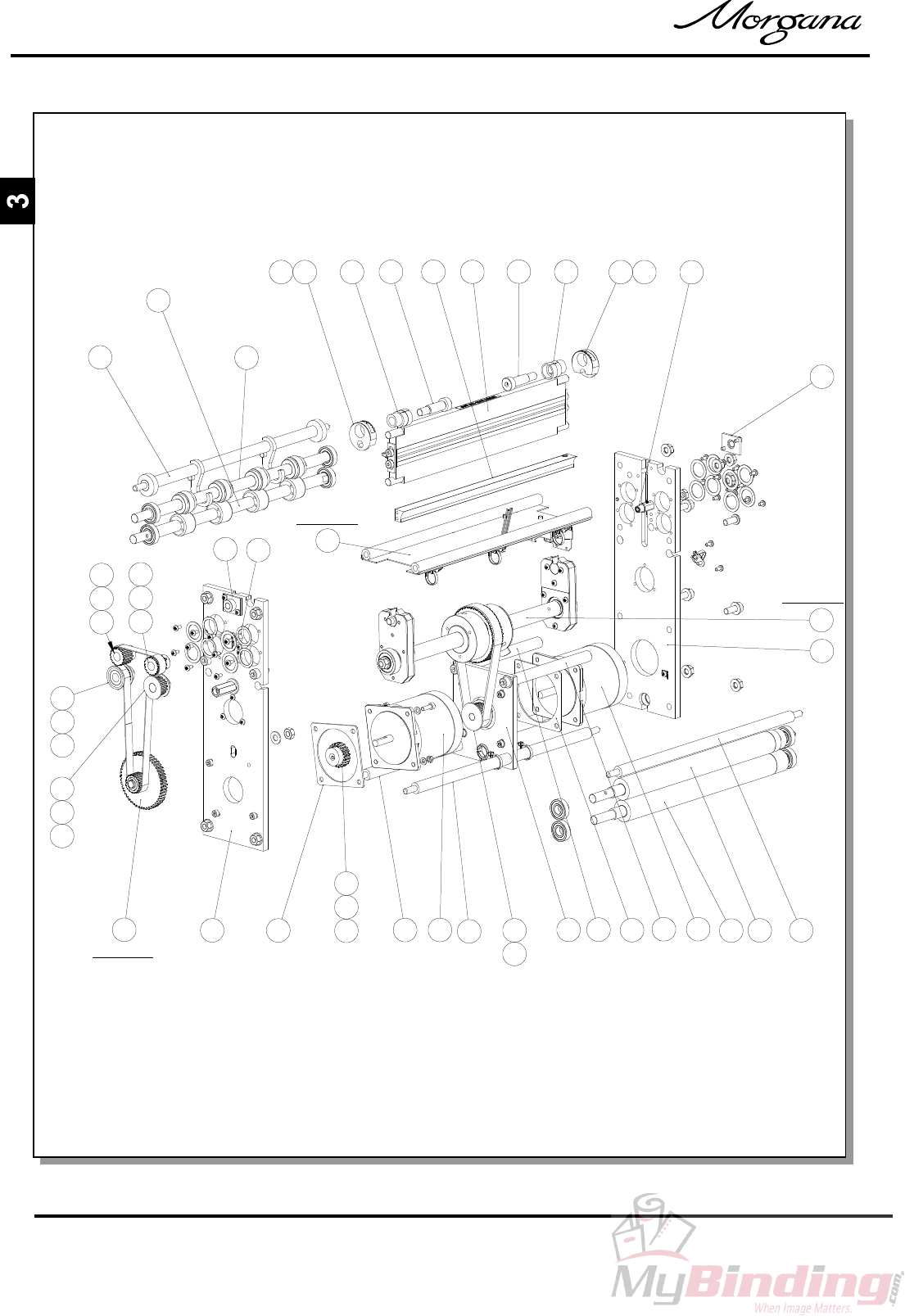 Morgana

3

MyBinding.com
When Image Matters.