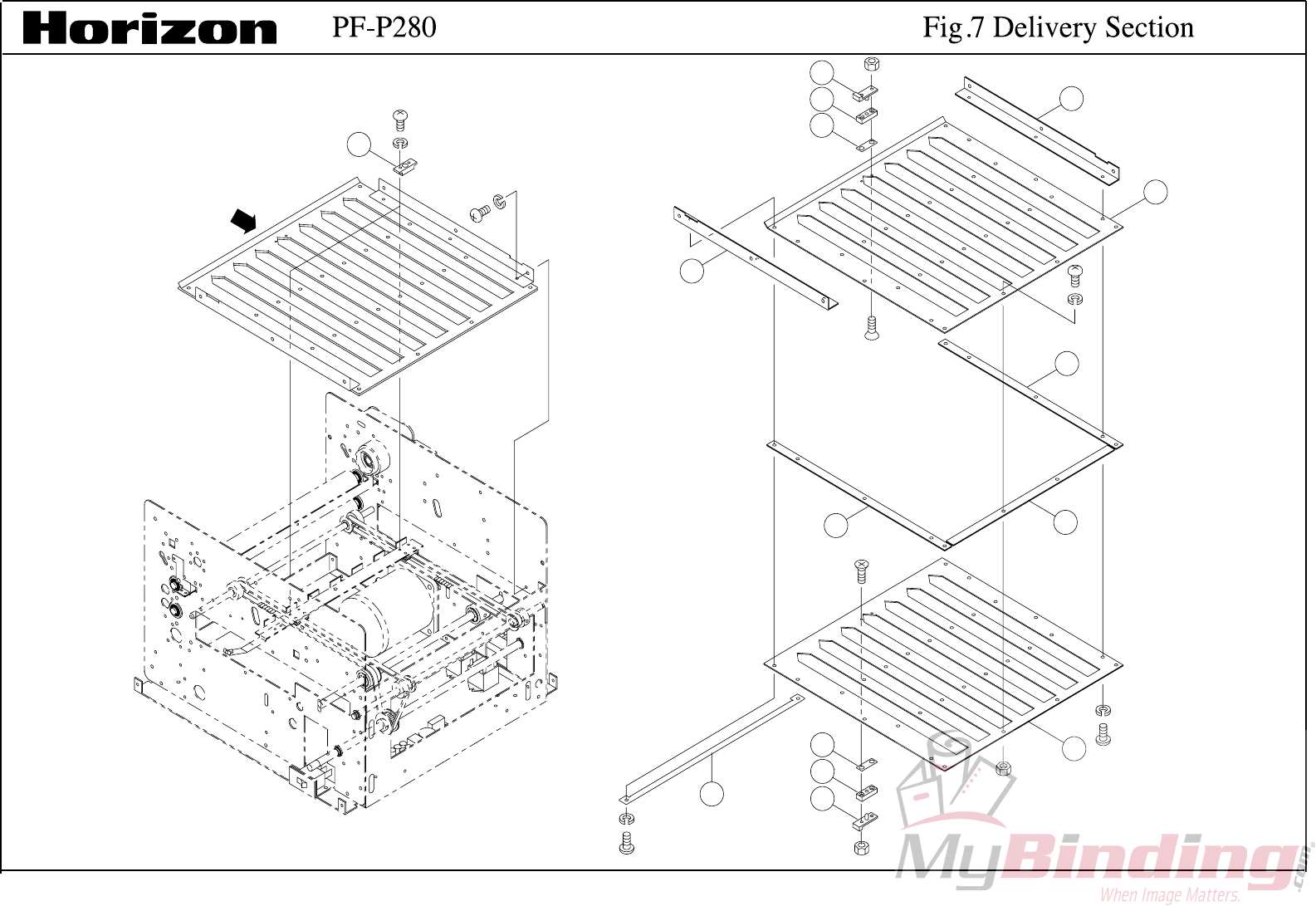 Horizon PF-P280 Fig.7 Delivery Section

MyBinding.com
When Image Matters.