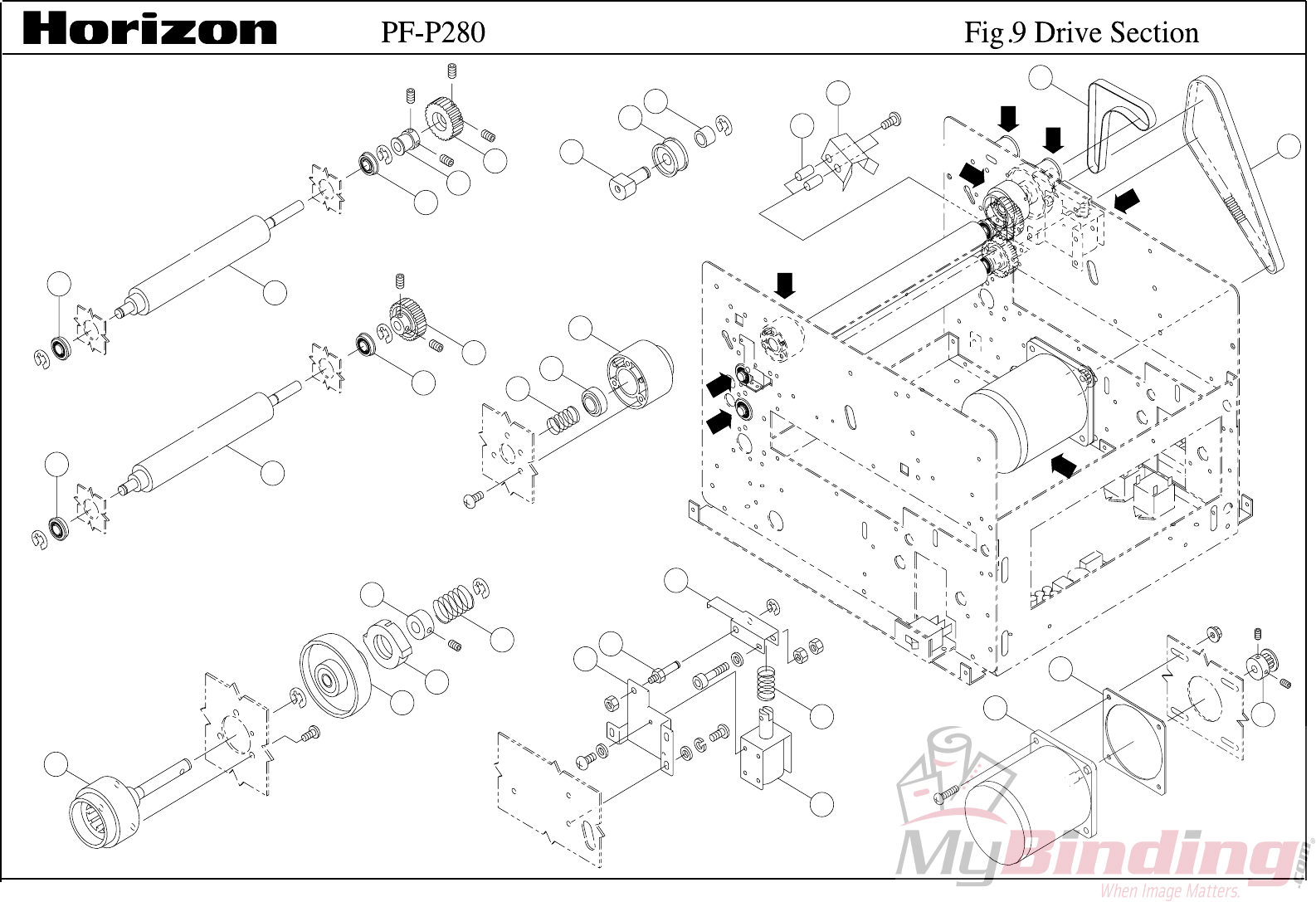 Horizon PF-P280 Fig.9 Drive Section

MyBinding.com
When Image Matters.