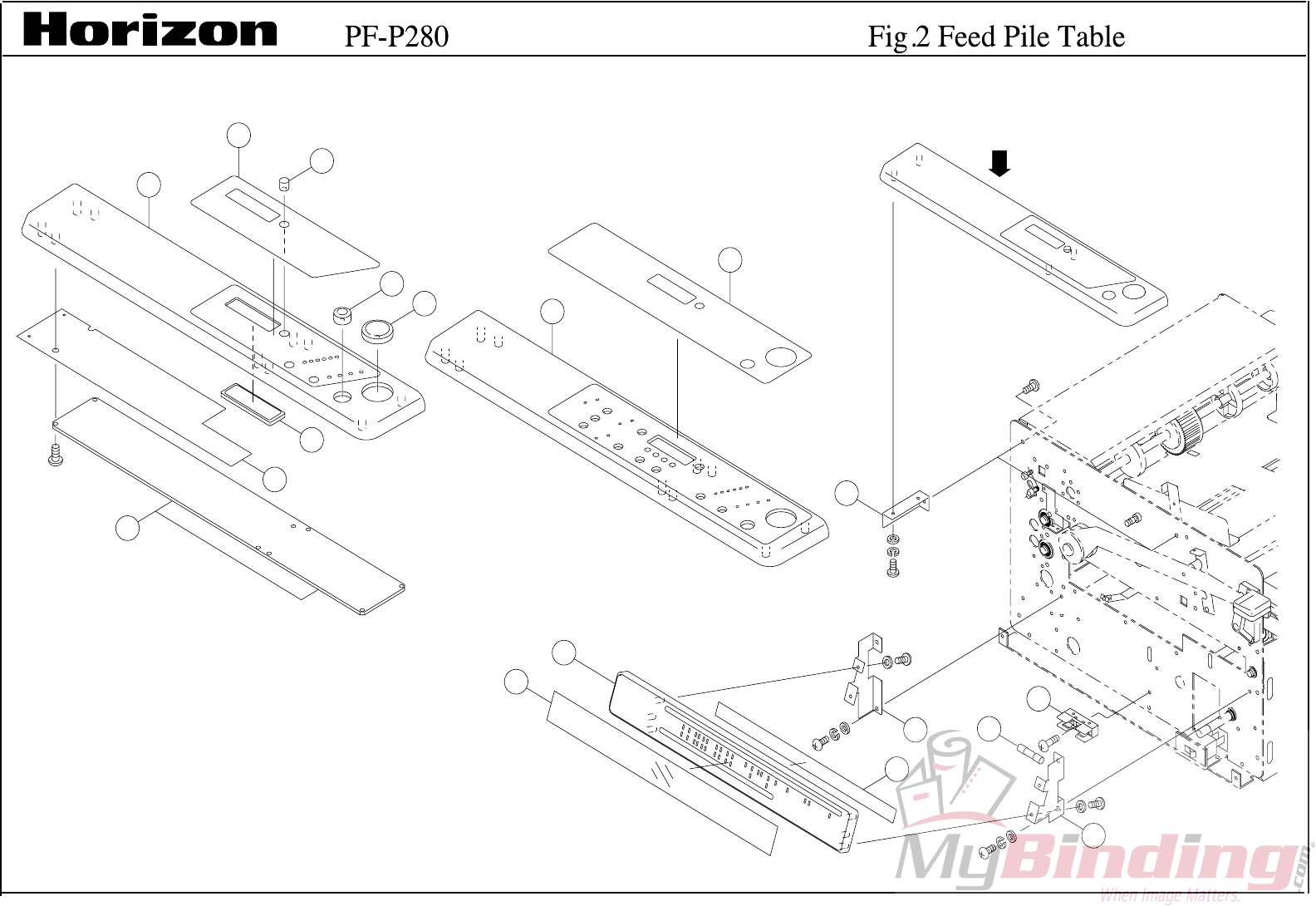 Horizon PF-P280 Fig.2 Feed Pile Table

MyBinding.com
When Image Matters.