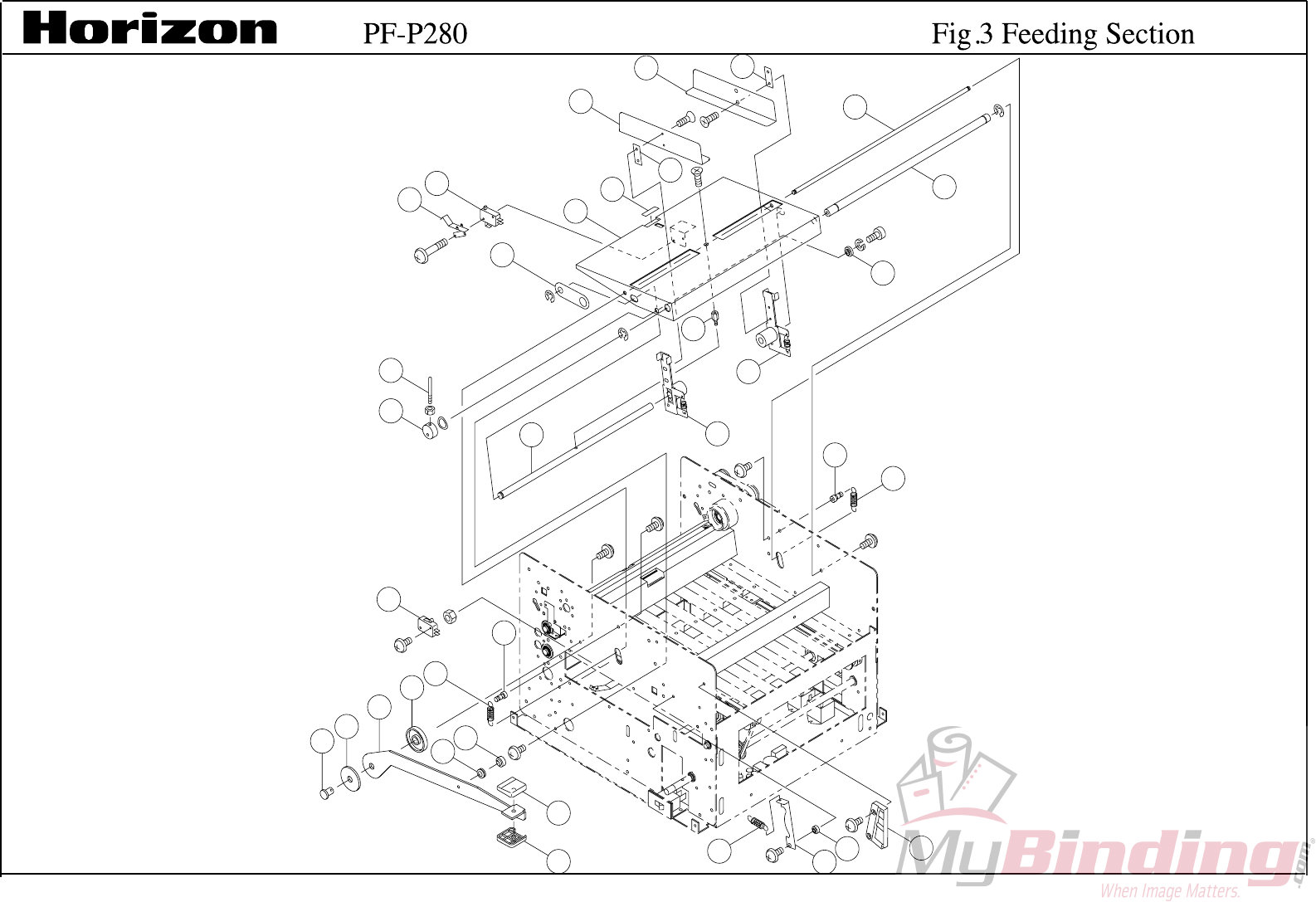 Horizon PF-P280 Fig.3 Feeding Section

MyBinding.com
When Image Matters.