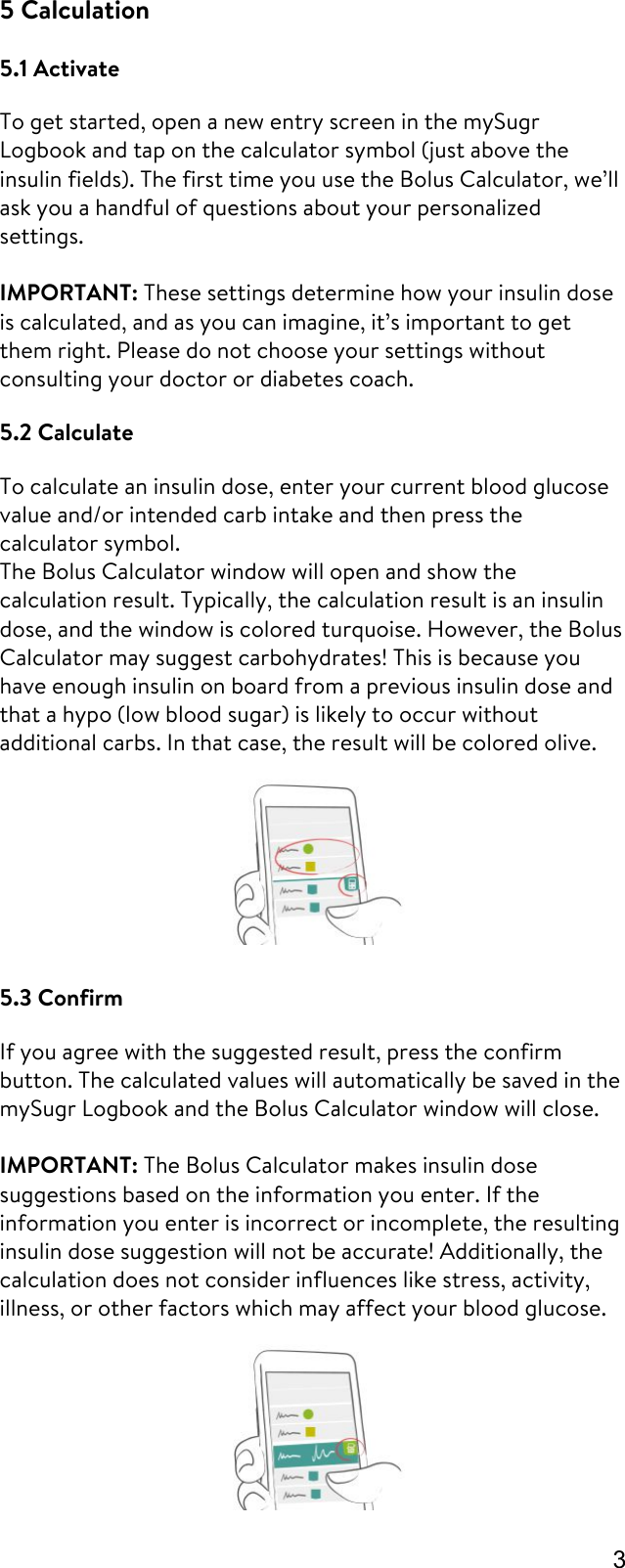 5 Calculation

5.1 Activate

To get started, open a new entry screen in the mySugr Logbook and tap on the calculator symbol (just above the insulin fields). The first time you use the Bolus Calculator, we'll ask you a handful of questions about your personalized settings.

IMPORTANT: These settings determine how your insulin dose is calculated, and as you can imagine, it's important to get them right. Please do not choose your settings without consulting your doctor or diabetes coach.

5.2 Calculate

To calculate an insulin dose, enter your current blood glucose value and/or intended carb intake and then press the calculator symbol.
The Bolus Calculator window will open and show the calculation result. Typically, the calculation result is an insulin dose, and the window is colored turquoise. However, the Bolus Calculator may suggest carbohydrates! This is because you have enough insulin on board from a previous insulin dose and that a hypo (low blood sugar) is likely to occur without additional carbs. In that case, the result will be colored olive.

5.3 Confirm

If you agree with the suggested result, press the confirm button. The calculated values will automatically be saved in the mySugr Logbook and the Bolus Calculator window will close.

IMPORTANT: The Bolus Calculator makes insulin dose suggestions based on the information you enter. If the information you enter is incorrect or incomplete, the resulting insulin dose suggestion will not be accurate! Additionally, the calculation does not consider influences like stress, activity, illness, or other factors which may affect your blood glucose.

3