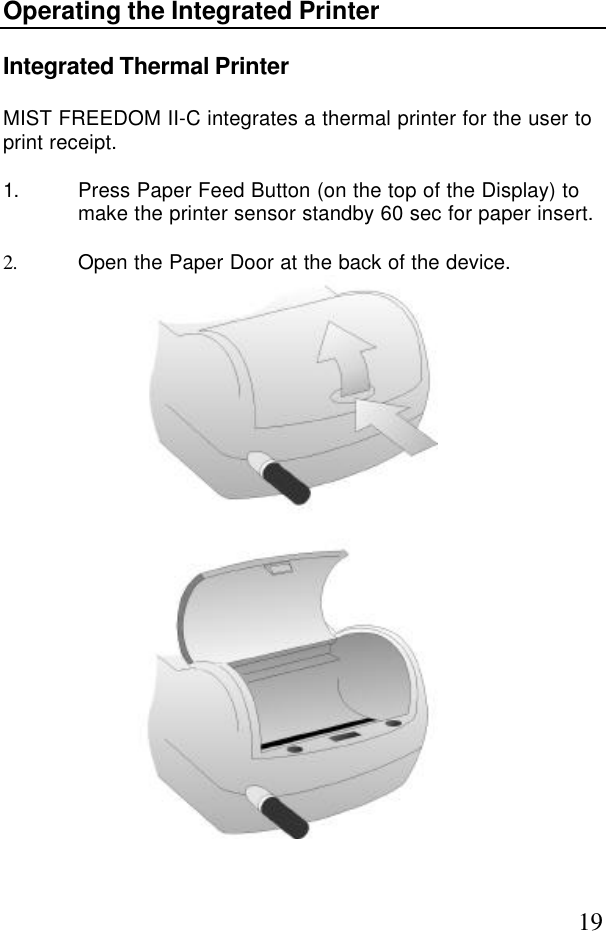 Operating the Integrated Printer

Integrated Thermal Printer

MIST FREEDOM II-C integrates a thermal printer for the user to print receipt.

1. Press Paper Feed Button (on the top of the Display) to make the printer sensor standby 60 sec for paper insert.

2. Open the Paper Door at the back of the device.

19