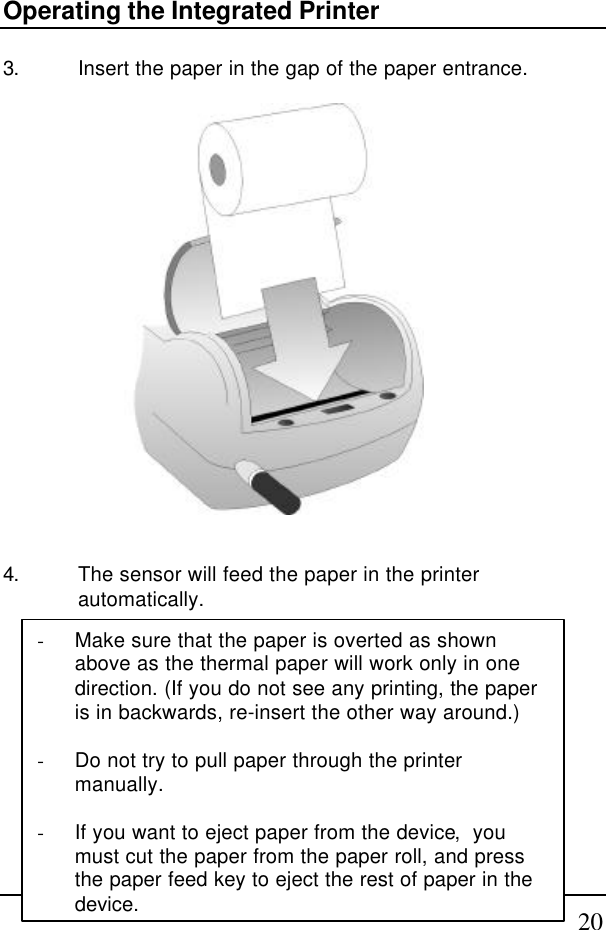 Operating the Integrated Printer

3. Insert the paper in the gap of the paper entrance.

4. The sensor will feed the paper in the printer automatically.

- Make sure that the paper is overted as shown above as the thermal paper will work only in one direction. (If you do not see any printing, the paper is in backwards, re-insert the other way around.)

- Do not try to pull paper through the printer manually.

- If you want to eject paper from the device, you must cut the paper from the paper roll, and press the paper feed key to eject the rest of paper in the device.

20