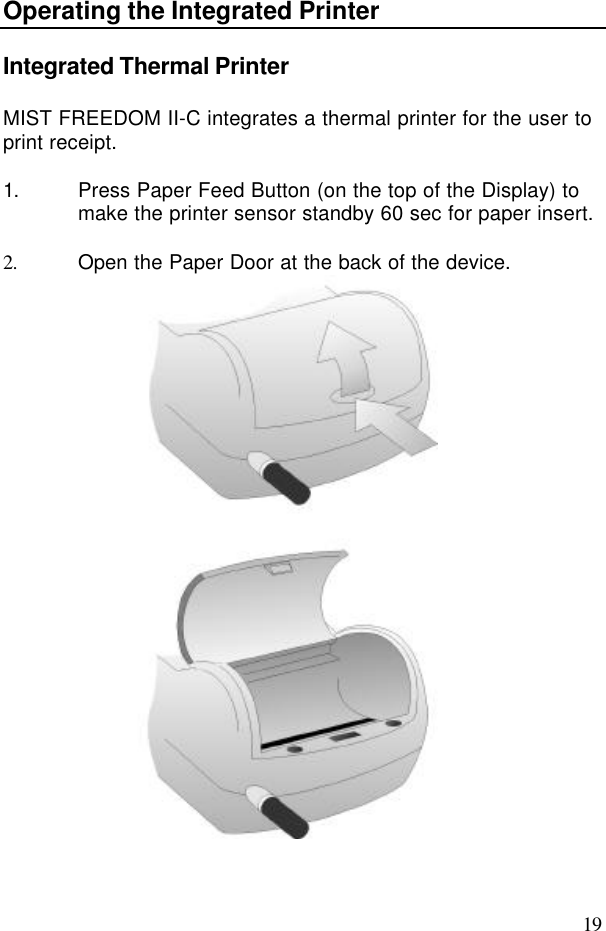 Operating the Integrated Printer

Integrated Thermal Printer

MIST FREEDOM II-C integrates a thermal printer for the user to print receipt.

1. Press Paper Feed Button (on the top of the Display) to make the printer sensor standby 60 sec for paper insert.

2. Open the Paper Door at the back of the device.

19