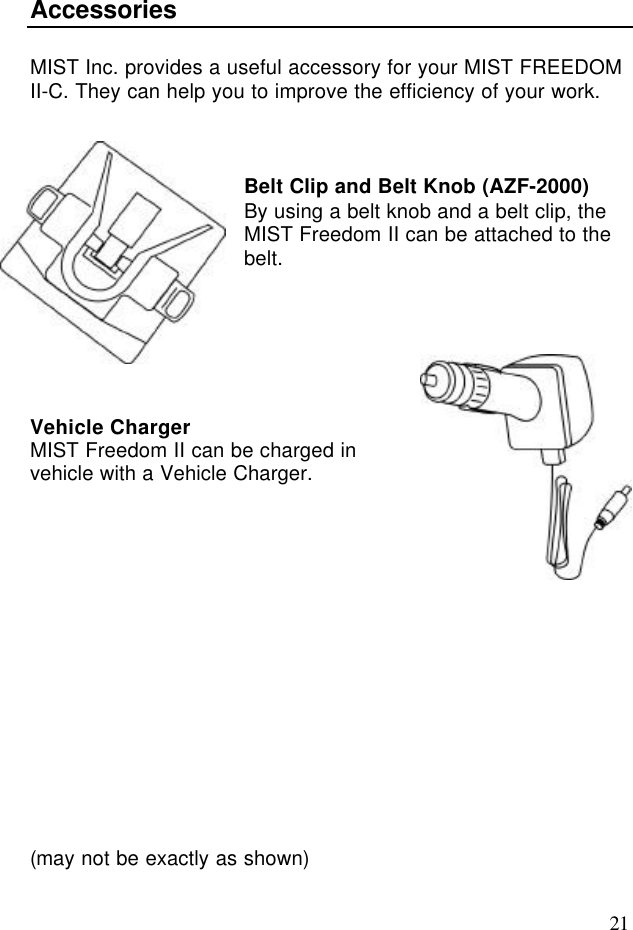 Accessories

MIST Inc. provides a useful accessory for your MIST FREEDOM II-C. They can help you to improve the efficiency of your work.

Belt Clip and Belt Knob (AZF-2000)
By using a belt knob and a belt clip, the MIST Freedom II can be attached to the belt.

Vehicle Charger
MIST Freedom II can be charged in vehicle with a Vehicle Charger.

(may not be exactly as shown)

21