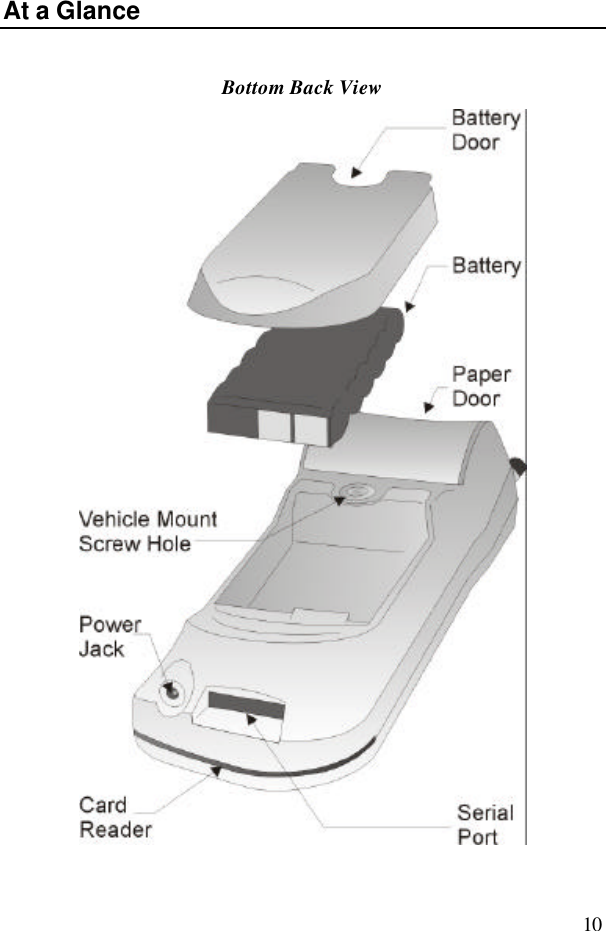 At a Glance

Bottom Back View

Battery Door

Battery

Paper Door

Vehicle Mount Screw Hole

Power Jack

Card Reader

Serial Port

10