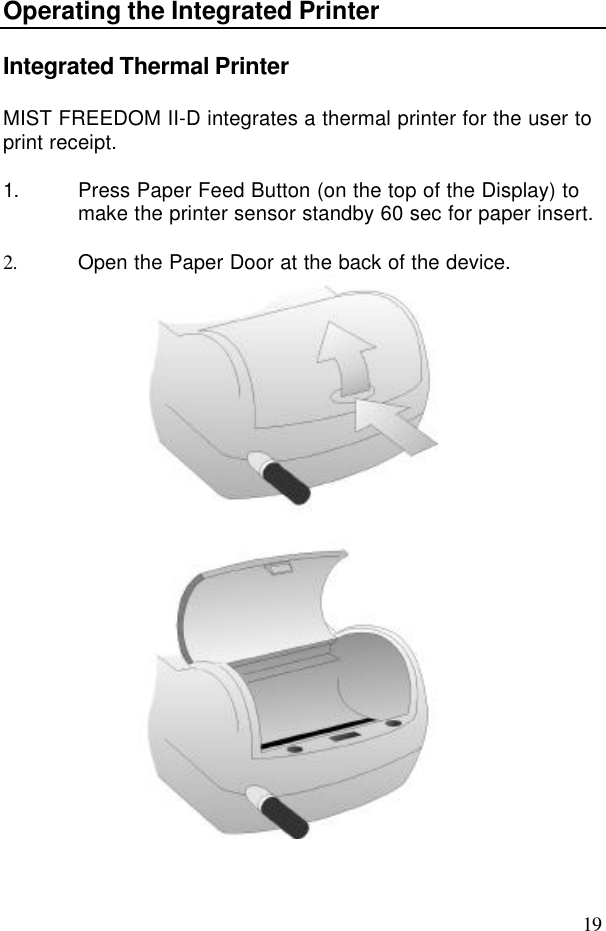 Operating the Integrated Printer

Integrated Thermal Printer

MIST FREEDOM II-D integrates a thermal printer for the user to print receipt.

1. Press Paper Feed Button (on the top of the Display) to make the printer sensor standby 60 sec for paper insert.

2. Open the Paper Door at the back of the device.

19