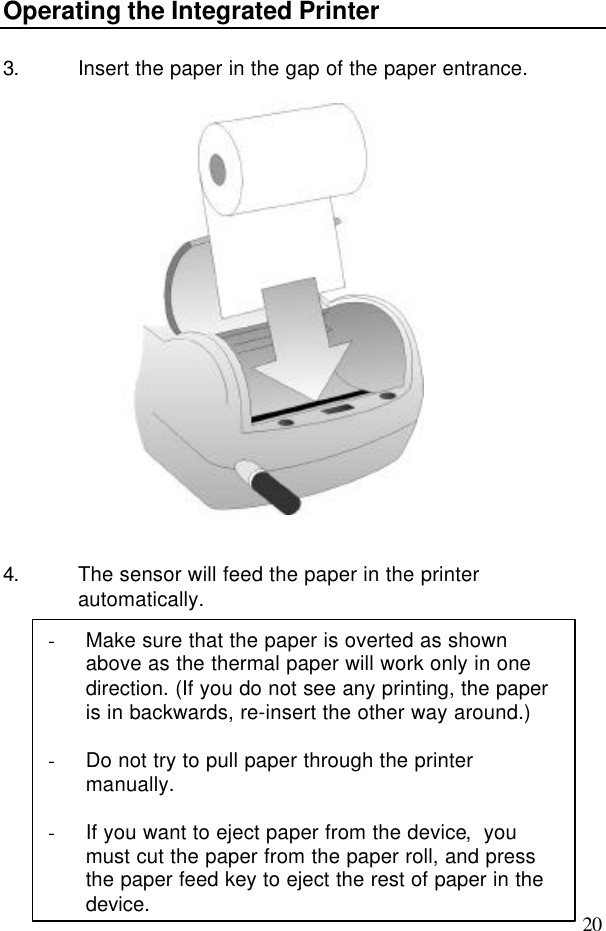 Operating the Integrated Printer

3. Insert the paper in the gap of the paper entrance.

4. The sensor will feed the paper in the printer automatically.

- Make sure that the paper is overted as shown above as the thermal paper will work only in one direction. (If you do not see any printing, the paper is in backwards, re-insert the other way around.)

- Do not try to pull paper through the printer manually.

- If you want to eject paper from the device, you must cut the paper from the paper roll, and press the paper feed key to eject the rest of paper in the device.

20