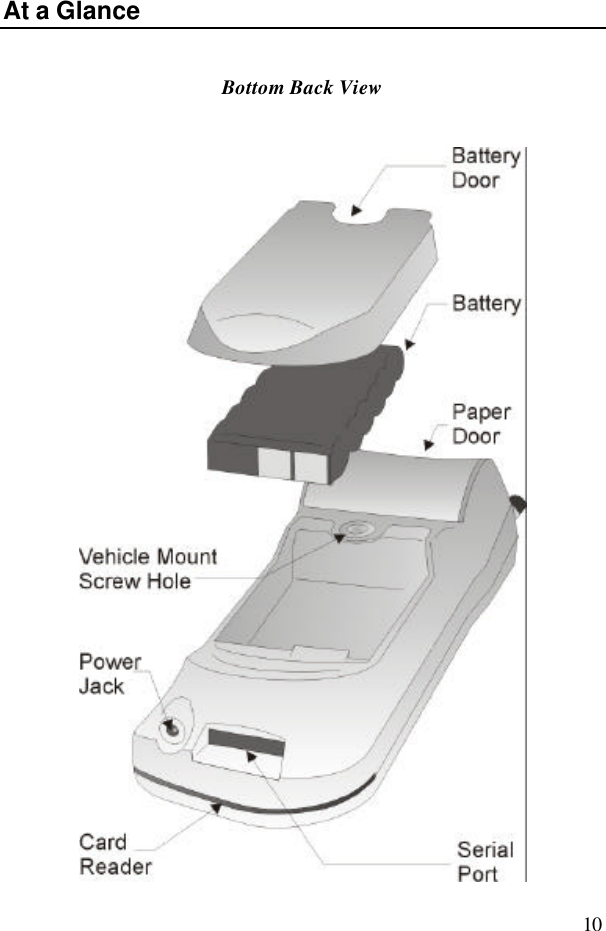 At a Glance

Bottom Back View

Battery Door

Battery

Paper Door

Vehicle Mount Screw Hole

Power Jack

Card Reader

Serial Port

10