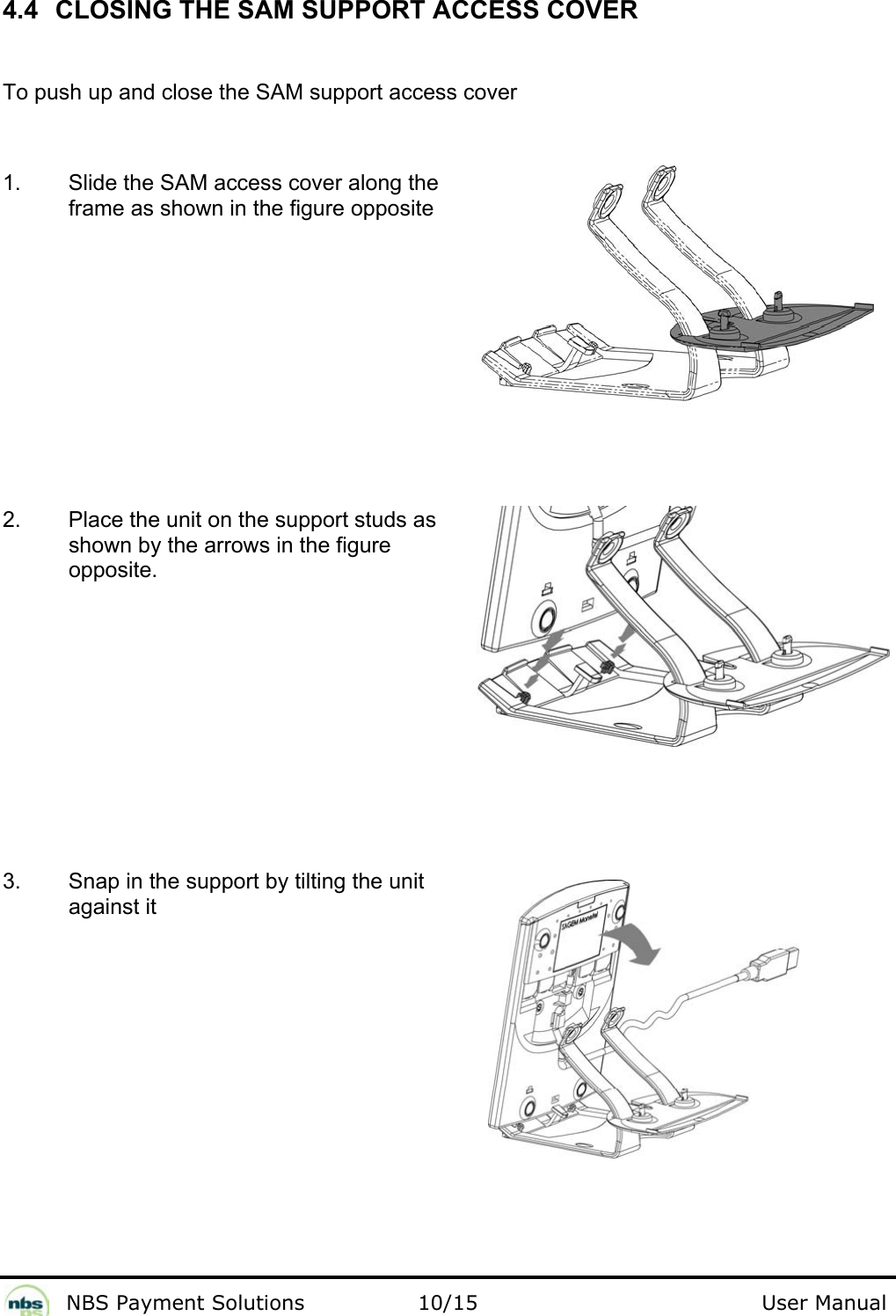 4.4 CLOSING THE SAM SUPPORT ACCESS COVER

To push up and close the SAM support access cover

1. Slide the SAM access cover along the frame as shown in the figure opposite

2. Place the unit on the support studs as shown by the arrows in the figure opposite.

3. Snap in the support by tilting the unit against it

SAGEM Monetel

nbs NBS Payment Solutions 10/15 User Manual