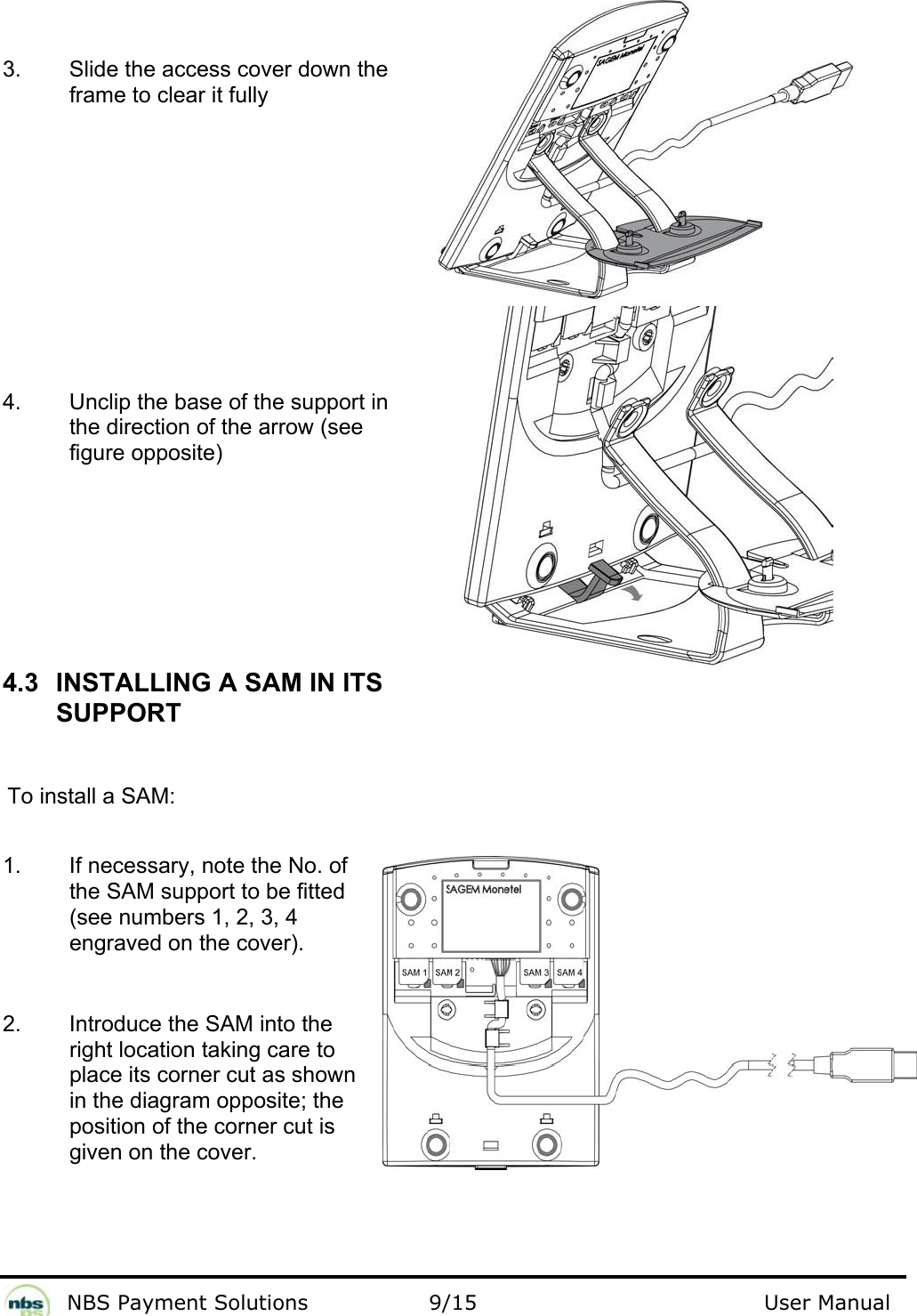 3. Slide the access cover down the frame to clear it fully

SAGEM Monetel

4. Unclip the base of the support in the direction of the arrow (see figure opposite)

4.3 INSTALLING A SAM IN ITS SUPPORT

To install a SAM:

1. If necessary, note the No. of the SAM support to be fitted (see numbers 1, 2, 3, 4 engraved on the cover).

2. Introduce the SAM into the right location taking care to place its corner cut as shown in the diagram opposite; the position of the corner cut is given on the cover.

SAGEM Monetel
SAM 1 SAM 2 SAM 3 SAM 4

nbs NBS Payment Solutions 9/15 User Manual