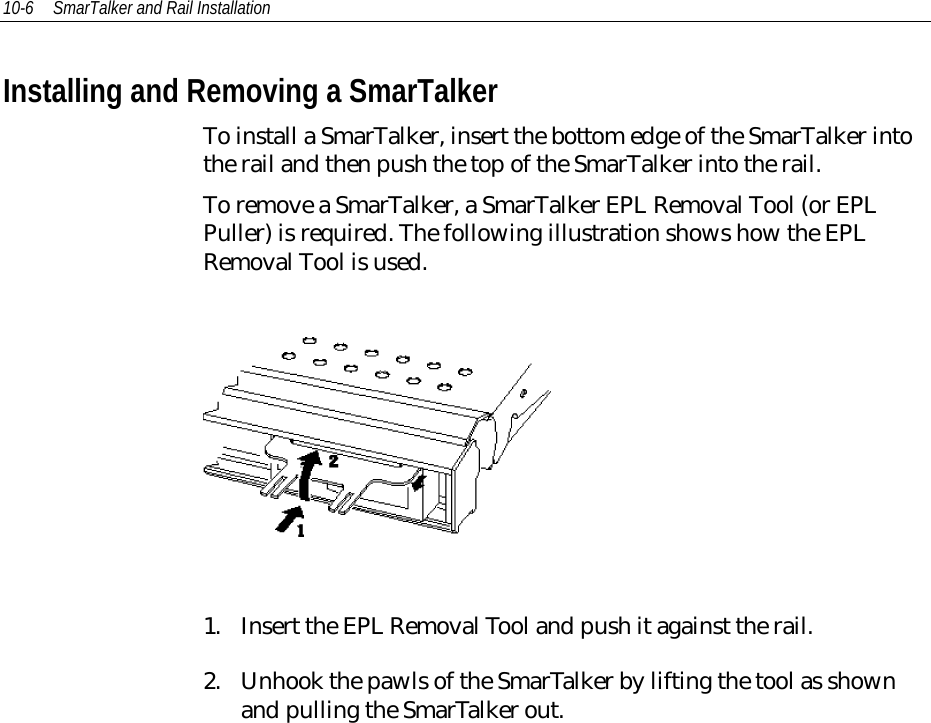 10-6 SmarTalker and Rail Installation

Installing and Removing a SmarTalker

To install a SmarTalker, insert the bottom edge of the SmarTalker into the rail and then push the top of the SmarTalker into the rail.

To remove a SmarTalker, a SmarTalker EPL Removal Tool (or EPL Puller) is required. The following illustration shows how the EPL Removal Tool is used.

2

1

1. Insert the EPL Removal Tool and push it against the rail.

2. Unhook the pawls of the SmarTalker by lifting the tool as shown and pulling the SmarTalker out.