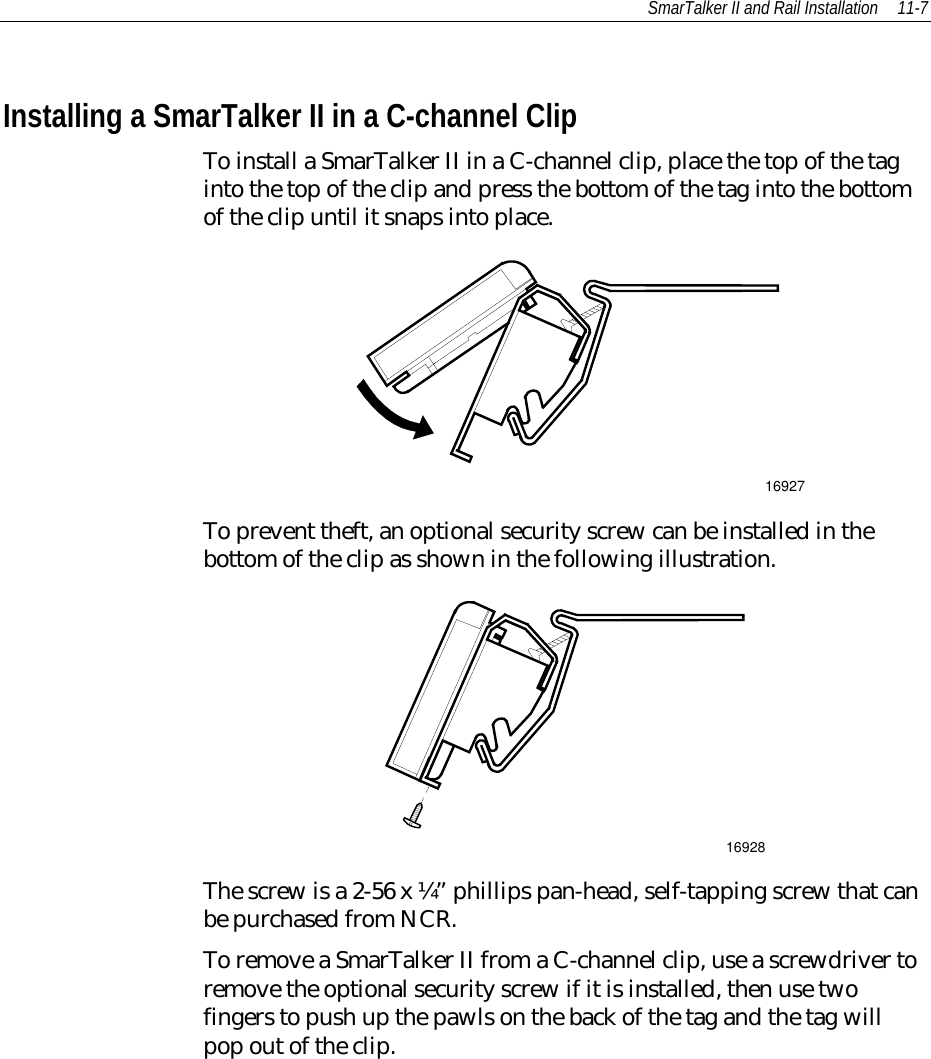 SmarTalker II and Rail Installation 11-7

Installing a SmarTalker II in a C-channel Clip

To install a SmarTalker II in a C-channel clip, place the top of the tag into the top of the clip and press the bottom of the tag into the bottom of the clip until it snaps into place.

16927

To prevent theft, an optional security screw can be installed in the bottom of the clip as shown in the following illustration.

16928

The screw is a 2-56 x ¼” phillips pan-head, self-tapping screw that can be purchased from NCR.

To remove a SmarTalker II from a C-channel clip, use a screwdriver to remove the optional security screw if it is installed, then use two fingers to push up the pawls on the back of the tag and the tag will pop out of the clip.