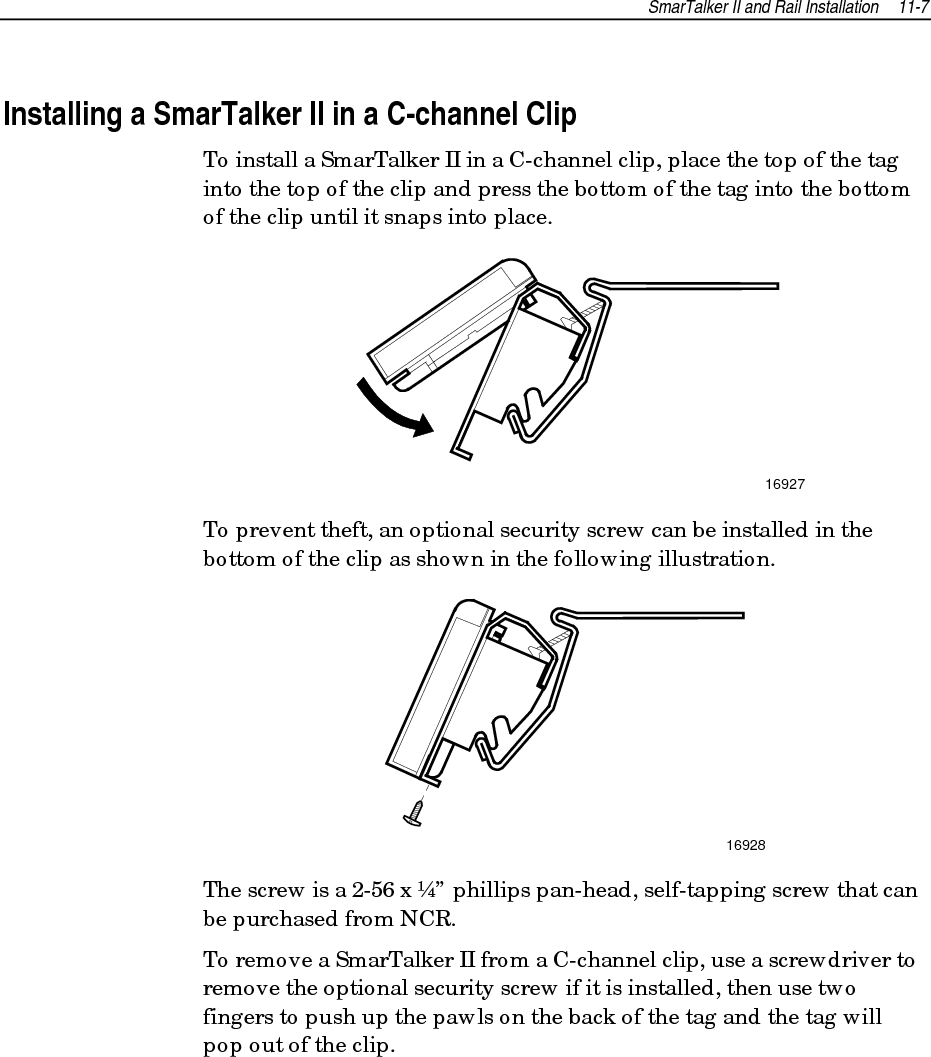 SmarTalker II and Rail Installation 11-7

Installing a SmarTalker II in a C-channel Clip

To install a SmarTalker II in a C-channel clip, place the top of the tag into the top of the clip and press the bottom of the tag into the bottom of the clip until it snaps into place.

16927

To prevent theft, an optional security screw can be installed in the bottom of the clip as shown in the following illustration.

16928

The screw is a 2-56 x ¼” phillips pan-head, self-tapping screw that can be purchased from NCR.

To remove a SmarTalker II from a C-channel clip, use a screwdriver to remove the optional security screw if it is installed, then use two fingers to push up the pawls on the back of the tag and the tag will pop out of the clip.